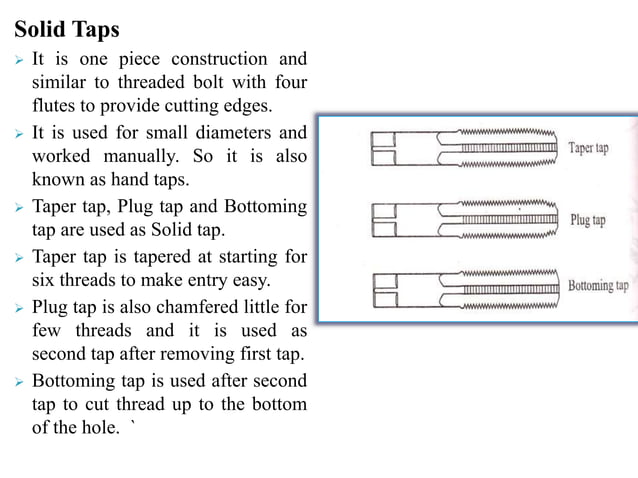 Solid Taps

➢ It is one piece construction and similar to threaded bolt with four flutes to provide cutting edges.

➢ It is used for small diameters and worked manually. So it is also known as hand taps.

➢ Taper tap, Plug tap and Bottoming tap are used as Solid tap.

➢ Taper tap is tapered at starting for six threads to make entry easy.

➢ Plug tap is also chamfered little for few threads and it is used as second tap after removing first tap.

➢ Bottoming tap is used after second tap to cut thread up to the bottom of the hole. `

Taper tap

Plug tap

Bottoming tap