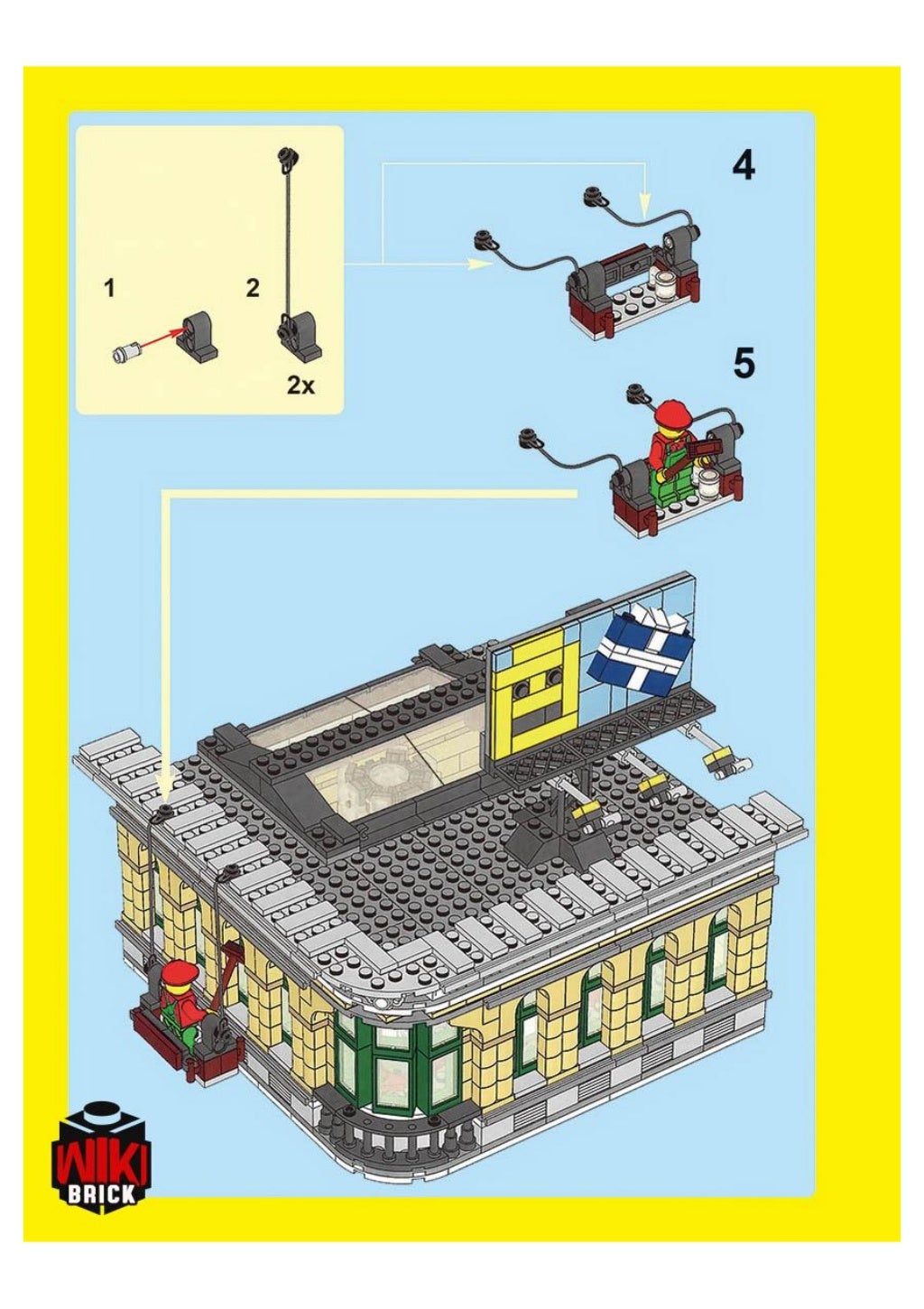 1

2

2x

4

5

WIKI
BRICK