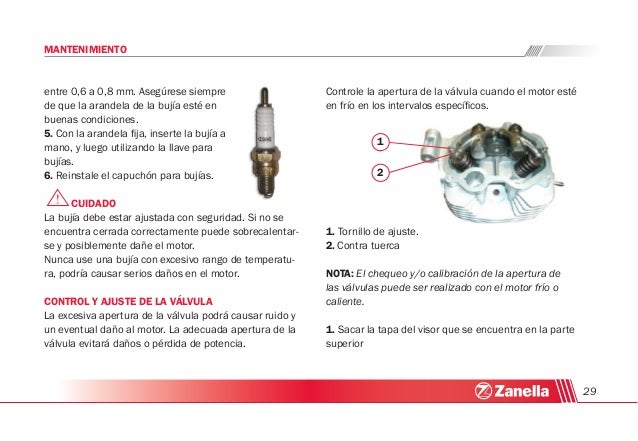 MANTENIMIENTO

entre 0,6 a 0,8 mm. Asegúrese siempre de que la arandela de la bujía esté en buenas condiciones.
5. Con la arandela fija, inserte la bujía a mano, y luego utilizando la llave para bujías.
6. Reinstale el capuchón para bujías.

CUIDADO
La bujía debe estar ajustada con seguridad. Si no se encuentra cerrada correctamente puede sobrecalentarse y posiblemente dañe el motor.
Nunca use una bujía con excesivo rango de temperatura, podría causar serios daños en el motor.

CONTROL Y AJUSTE DE LA VÁLVULA
La excesiva apertura de la válvula podrá causar ruido y un eventual daño al motor. La adecuada apertura de la válvula evitará daños o pérdida de potencia.

Controle la apertura de la válvula cuando el motor esté en frío en los intervalos específicos.

1
2

1. Tornillo de ajuste.
2. Contra tuerca

NOTA: El chequeo y/o calibración de la apertura de las válvulas puede ser realizado con el motor frío o caliente.

1. Sacar la tapa del visor que se encuentra en la parte superior

Zanella
29