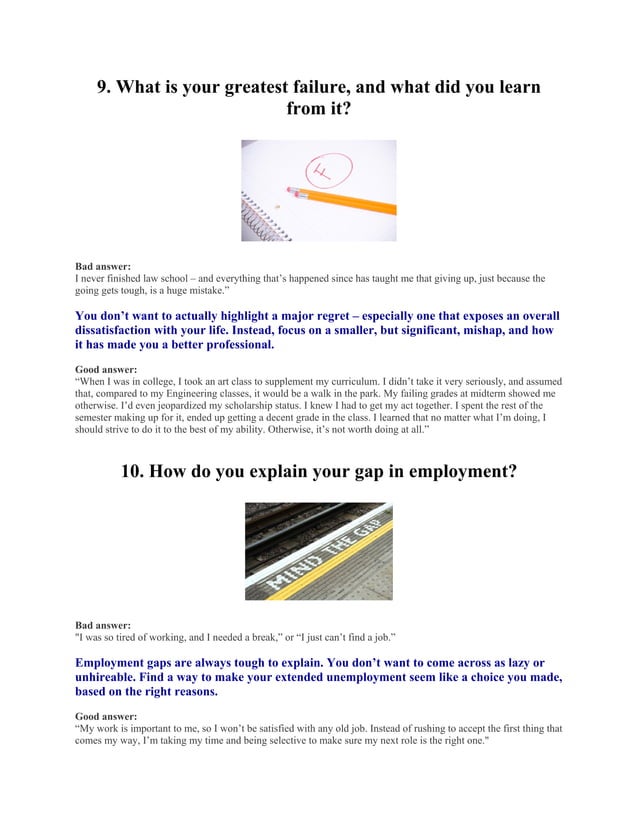 9. What is your greatest failure, and what did you learn from it?

F

Bad answer:
I never finished law school – and everything that's happened since has taught me that giving up, just because the going gets tough, is a huge mistake."

You don't want to actually highlight a major regret – especially one that exposes an overall dissatisfaction with your life. Instead, focus on a smaller, but significant, mishap, and how it has made you a better professional.

Good answer:
"When I was in college, I took an art class to supplement my curriculum. I didn't take it very seriously, and assumed that, compared to my Engineering classes, it would be a walk in the park. My failing grades at midterm showed me otherwise. I'd even jeopardized my scholarship status. I knew I had to get my act together. I spent the rest of the semester making up for it, ended up getting a decent grade in the class. I learned that no matter what I'm doing, I should strive to do it to the best of my ability. Otherwise, it's not worth doing at all."

10. How do you explain your gap in employment?

MIND THE GAP

Bad answer:
"I was so tired of working, and I needed a break," or "I just can't find a job."

Employment gaps are always tough to explain. You don't want to come across as lazy or unhireable. Find a way to make your extended unemployment seem like a choice you made, based on the right reasons.

Good answer:
"My work is important to me, so I won't be satisfied with any old job. Instead of rushing to accept the first thing that comes my way, I'm taking my time and being selective to make sure my next role is the right one."