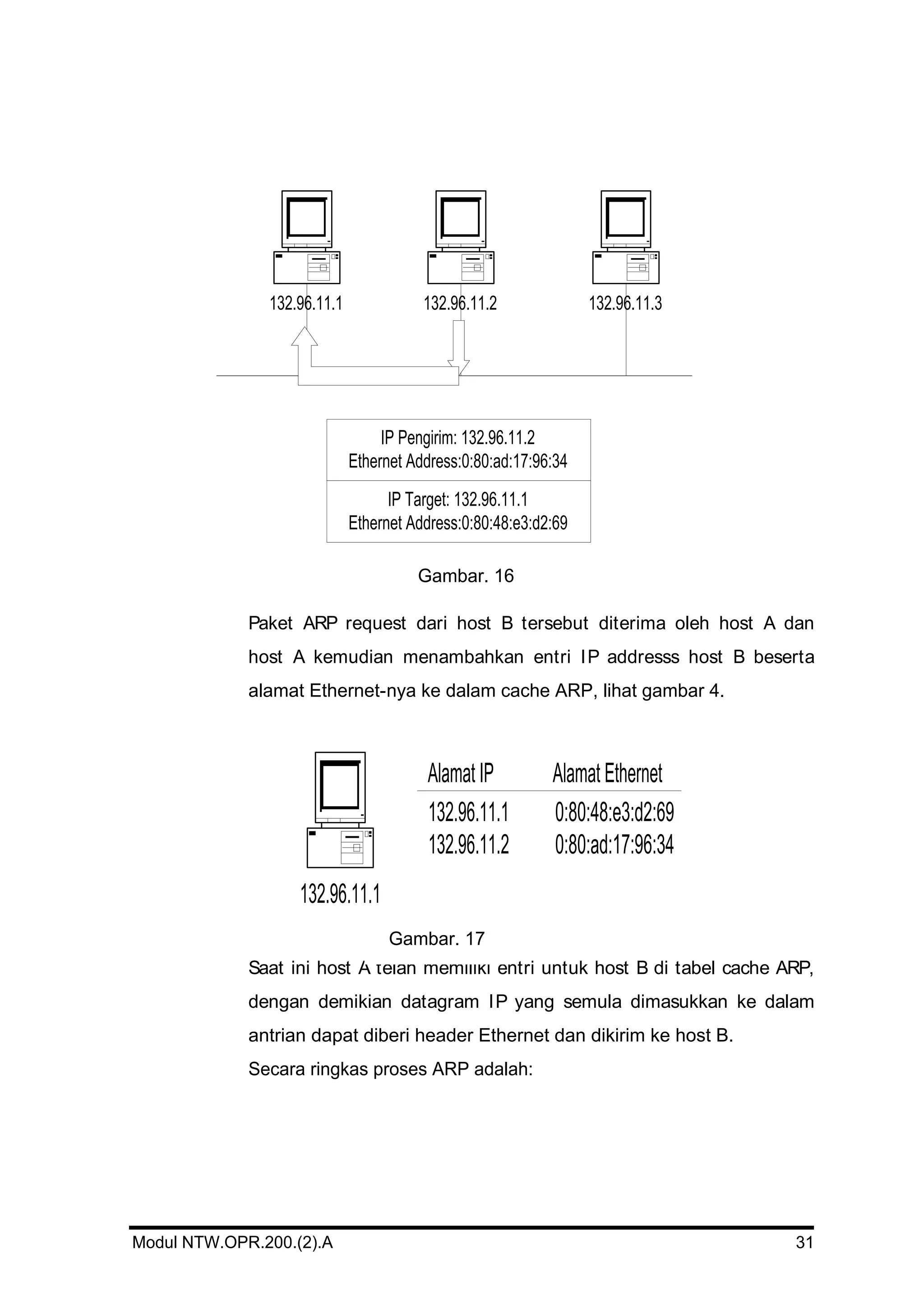 132.96.11.1

132.96.11.2

132.96.11.3

IP Pengirim: 132.96.11.2
Ethernet Address:0:80:ad:17:96:34

IP Target: 132.96.11.1
Ethernet Address:0:80:48:e3:d2:69

Gambar. 16

Paket ARP request dari host B tersebut diterima oleh host A dan host A kemudian menambahkan entri IP addresss host B beserta alamat Ethernet-nya ke dalam cache ARP, lihat gambar 4.

| Alamat IP | Alamat Ethernet |
|---|---|
| 132.96.11.1 | 0:80:48:e3:d2:69 |
| 132.96.11.2 | 0:80:ad:17:96:34 |

132.96.11.1

Gambar. 17

Saat ini host A telah memiliki entri untuk host B di tabel cache ARP, dengan demikian datagram IP yang semula dimasukkan ke dalam antrian dapat diberi header Ethernet dan dikirim ke host B.

Secara ringkas proses ARP adalah:

Modul NTW.OPR.200.(2).A

31