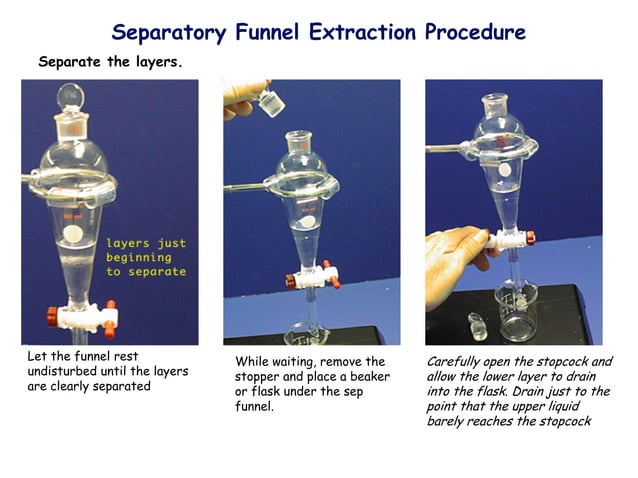 Separatory Funnel Extraction Procedure

Separate the layers.

layers just beginning to separate

Let the funnel rest undisturbed until the layers are clearly separated

While waiting, remove the stopper and place a beaker or flask under the sep funnel.

Carefully open the stopcock and allow the lower layer to drain into the flask. Drain just to the point that the upper liquid barely reaches the stopcock