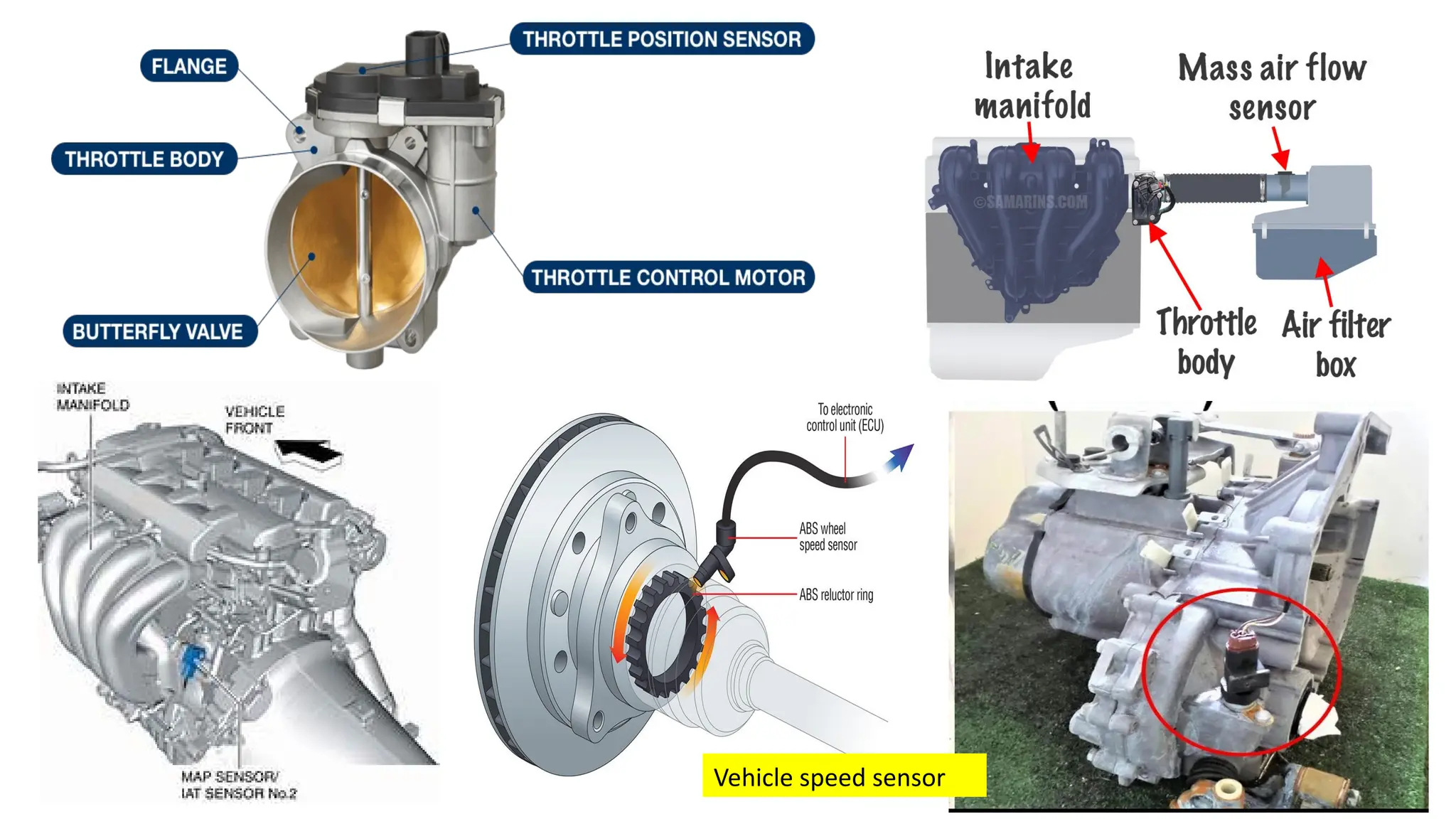 THROTTLE POSITION SENSOR

FLANGE

THROTTLE BODY

THROTTLE CONTROL MOTOR

BUTTERFLY VALVE

Intake manifold

Mass air flow sensor

©SAMARINS.COM

Throttle body

Air filter box

INTAKE MANIFOLD

VEHICLE FRONT

MAP SENSOR/ IAT SENSOR No.2

To electronic control unit (ECU)

ABS wheel speed sensor

ABS reluctor ring

Vehicle speed sensor