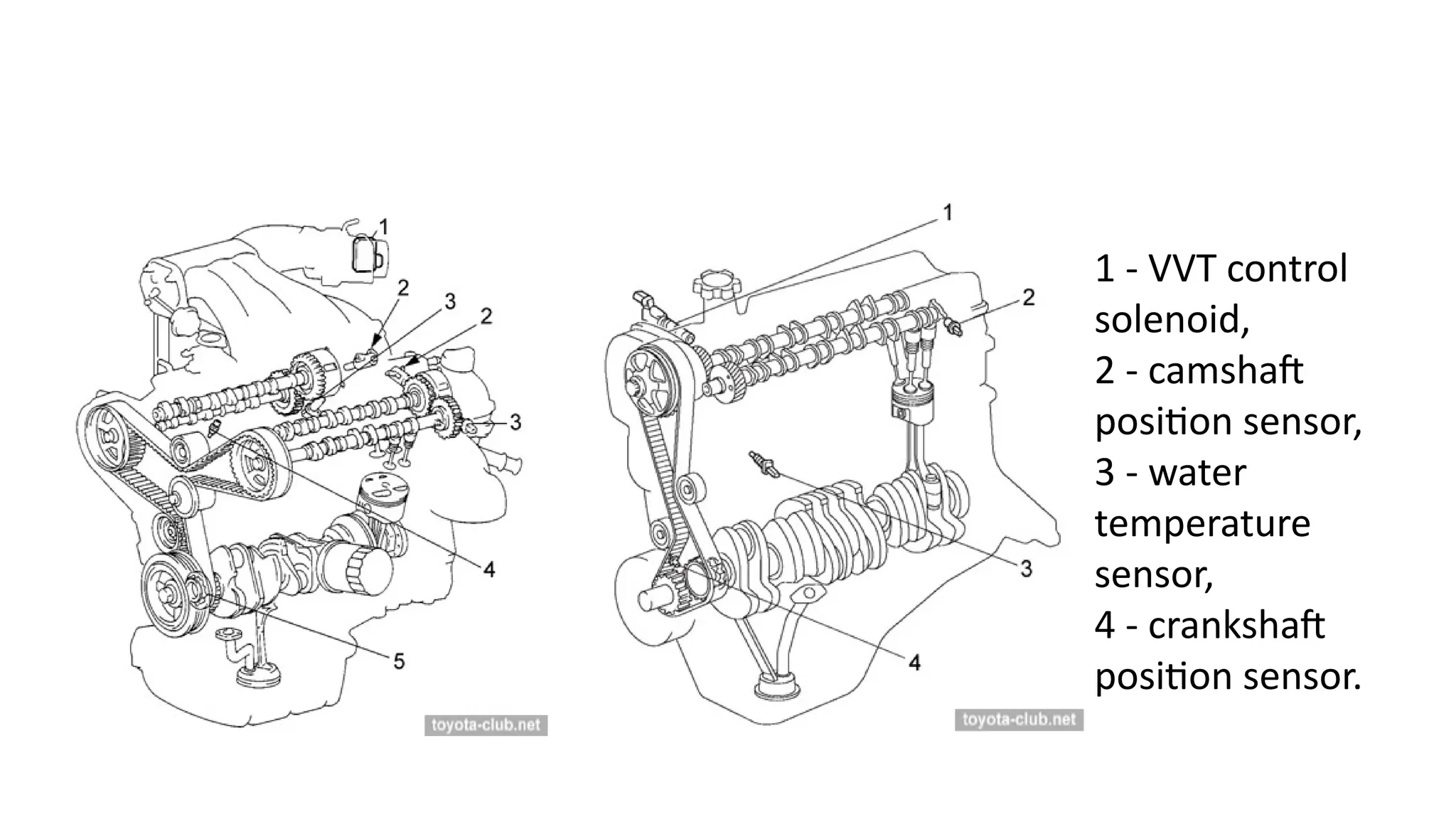 1
2
3
2
3
4
5
toyota-club.net

1
2
3
4
toyota-club.net

1 - VVT control solenoid,
2 - camshaft position sensor,
3 - water temperature sensor,
4 - crankshaft position sensor.