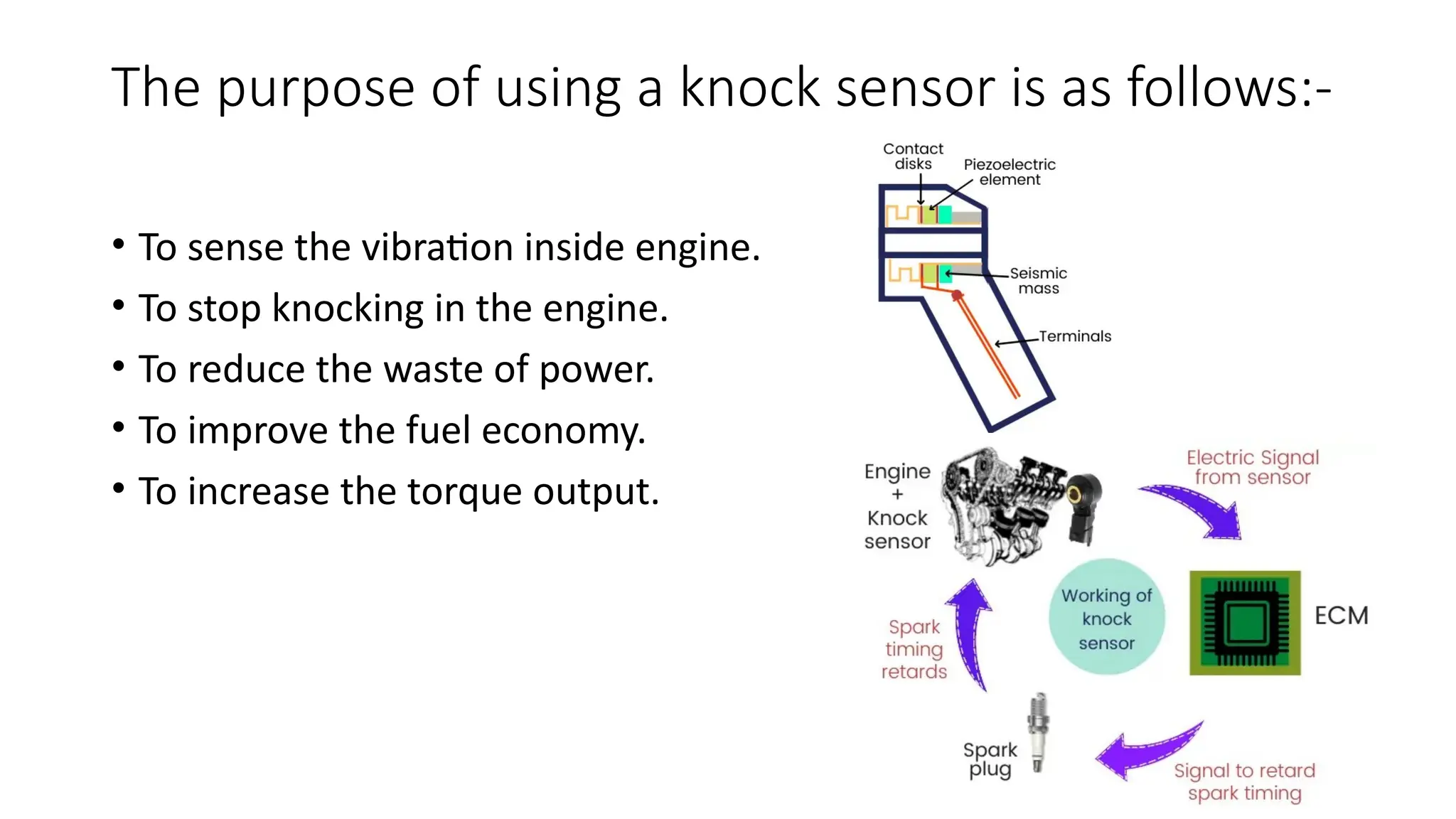 The purpose of using a knock sensor is as follows:-

• To sense the vibration inside engine.
• To stop knocking in the engine.
• To reduce the waste of power.
• To improve the fuel economy.
• To increase the torque output.

Contact disks

Piezoelectric element

Seismic mass

Terminals

Engine + Knock sensor

Electric Signal from sensor

Working of knock sensor

ECM

Spark timing retards

Spark plug

Signal to retard spark timing