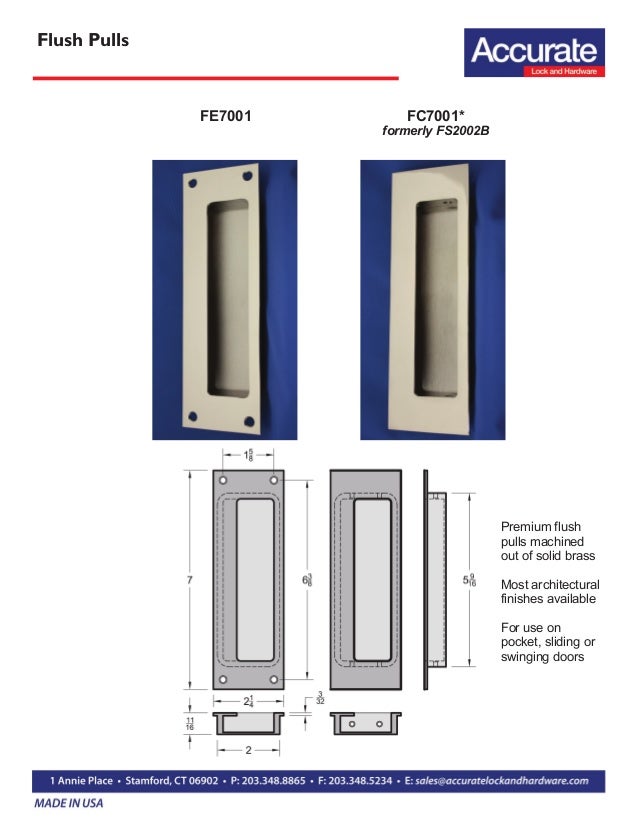 Flush Pulls

Accurate
Lock and Hardware

FE7001

FC7001*
formerly FS2002B

$1\frac{5}{8}$

7

$6\frac{3}{8}$

$5\frac{9}{16}$

$2\frac{1}{4}$

$\frac{3}{32}$

$\frac{11}{16}$

2

Premium flush pulls machined out of solid brass

Most architectural finishes available

For use on pocket, sliding or swinging doors

1 Annie Place • Stamford, CT 06902 • P: 203.348.8865 • F: 203.348.5234 • E: sales@accuratelockandhardware.com

MADE IN USA