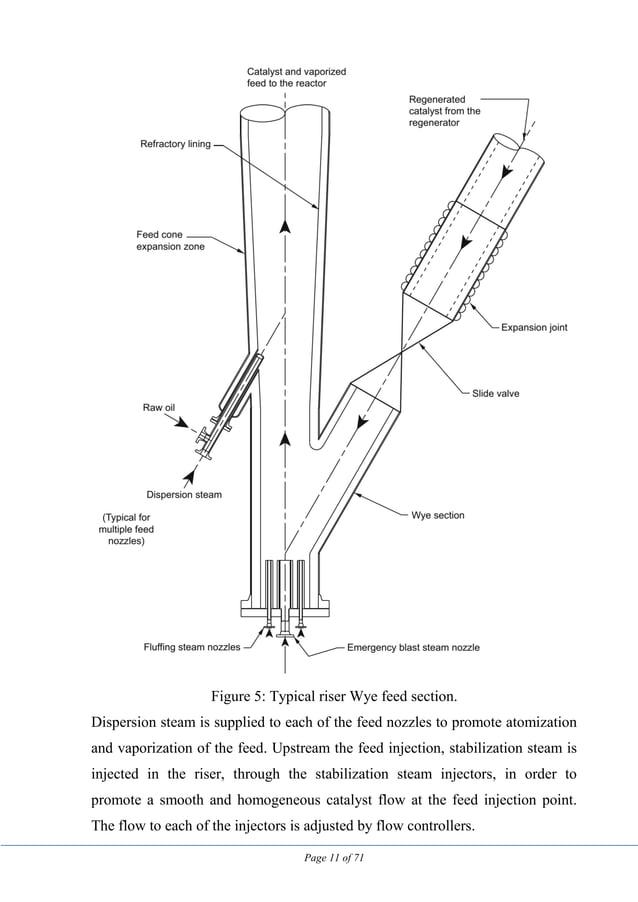 Catalyst and vaporized feed to the reactor

Regenerated catalyst from the regenerator

Refractory lining

Feed cone expansion zone

Expansion joint

Slide valve

Raw oil

Dispersion steam

(Typical for multiple feed nozzles)

Wye section

Fluffing steam nozzles

Emergency blast steam nozzle

Figure 5: Typical riser Wye feed section.

Dispersion steam is supplied to each of the feed nozzles to promote atomization and vaporization of the feed. Upstream the feed injection, stabilization steam is injected in the riser, through the stabilization steam injectors, in order to promote a smooth and homogeneous catalyst flow at the feed injection point. The flow to each of the injectors is adjusted by flow controllers.

Page 11 of 71