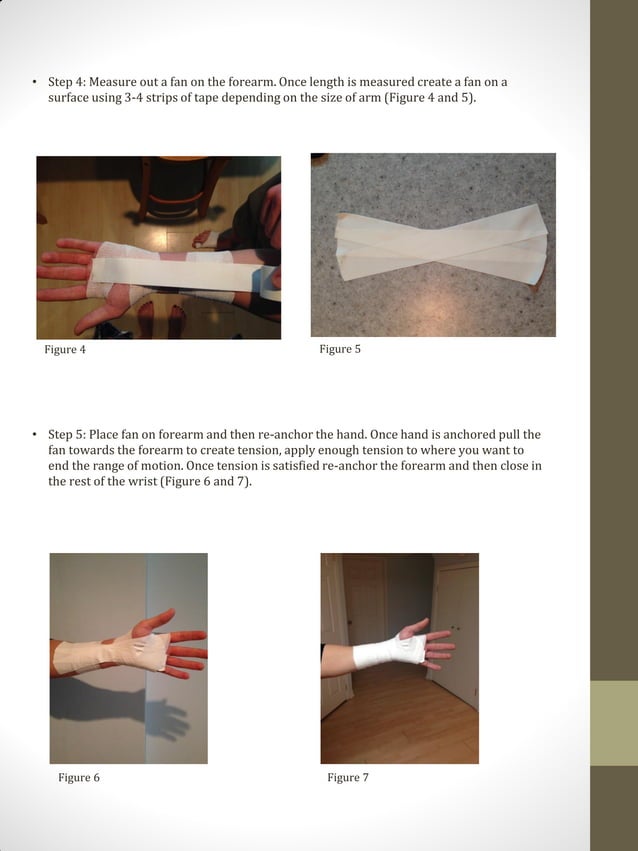 • Step 4: Measure out a fan on the forearm. Once length is measured create a fan on a surface using 3-4 strips of tape depending on the size of arm (Figure 4 and 5).

Figure 4

Figure 5

• Step 5: Place fan on forearm and then re-anchor the hand. Once hand is anchored pull the fan towards the forearm to create tension, apply enough tension to where you want to end the range of motion. Once tension is satisfied re-anchor the forearm and then close in the rest of the wrist (Figure 6 and 7).

Figure 6

Figure 7