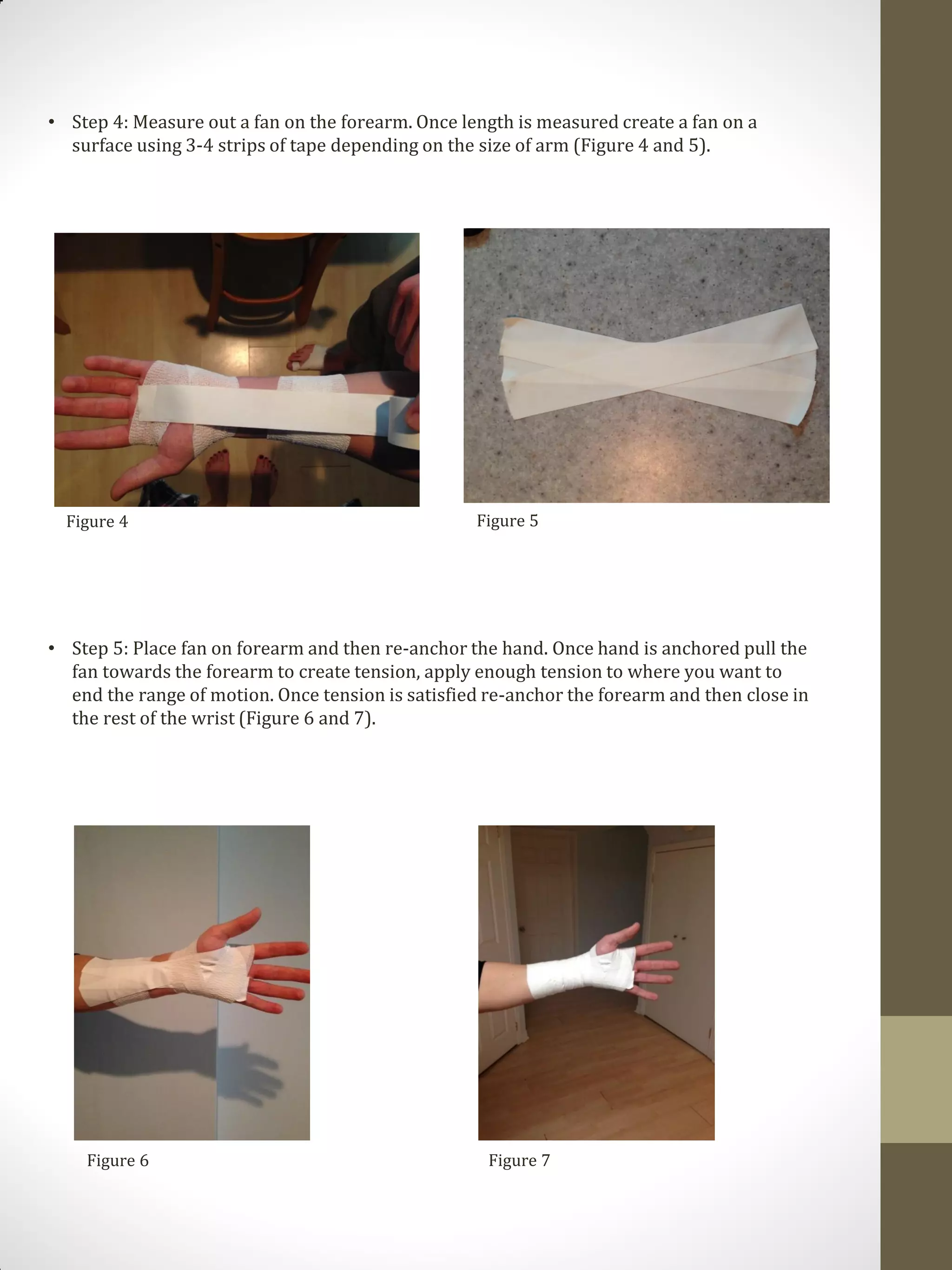 • Step 4: Measure out a fan on the forearm. Once length is measured create a fan on a surface using 3-4 strips of tape depending on the size of arm (Figure 4 and 5).

Figure 4

Figure 5

• Step 5: Place fan on forearm and then re-anchor the hand. Once hand is anchored pull the fan towards the forearm to create tension, apply enough tension to where you want to end the range of motion. Once tension is satisfied re-anchor the forearm and then close in the rest of the wrist (Figure 6 and 7).

Figure 6

Figure 7