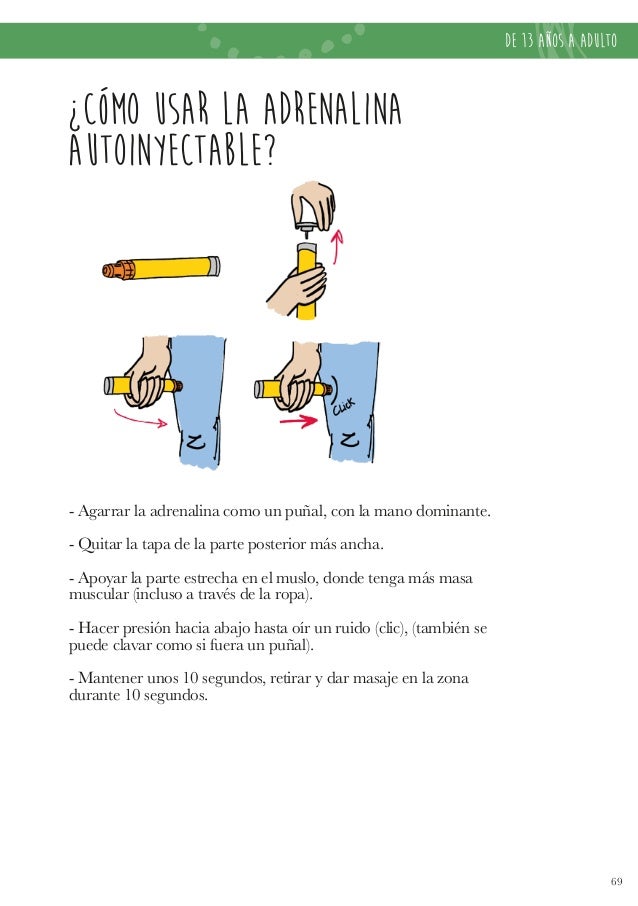 DE 13 AÑOS A ADULTO

¿CÓMO USAR LA ADRENALINA AUTOINYECTABLE?

Click

- Agarrar la adrenalina como un puñal, con la mano dominante.

- Quitar la tapa de la parte posterior más ancha.

- Apoyar la parte estrecha en el muslo, donde tenga más masa muscular (incluso a través de la ropa).

- Hacer presión hacia abajo hasta oír un ruido (clic), (también se puede clavar como si fuera un puñal).

- Mantener unos 10 segundos, retirar y dar masaje en la zona durante 10 segundos.

69