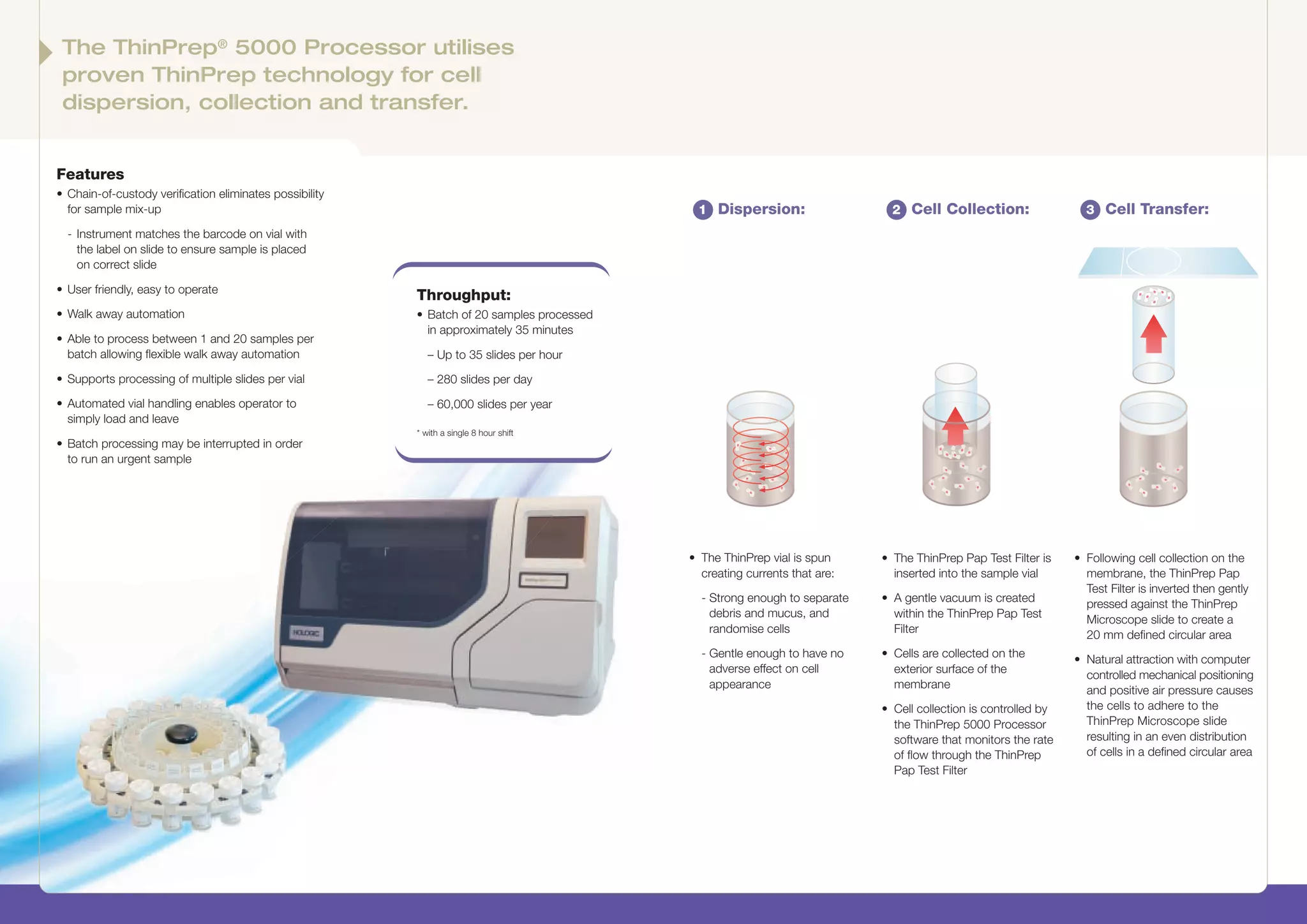 The ThinPrep® 5000 Processor utilises proven ThinPrep technology for cell dispersion, collection and transfer.

Features
• Chain-of-custody verification eliminates possibility for sample mix-up
- Instrument matches the barcode on vial with the label on slide to ensure sample is placed on correct slide
• User friendly, easy to operate
• Walk away automation
• Able to process between 1 and 20 samples per batch allowing flexible walk away automation
• Supports processing of multiple slides per vial
• Automated vial handling enables operator to simply load and leave
• Batch processing may be interrupted in order to run an urgent sample

Throughput:
• Batch of 20 samples processed in approximately 35 minutes
– Up to 35 slides per hour
– 280 slides per day
– 60,000 slides per year
* with a single 8 hour shift

HOLOGIC

1 Dispersion:
• The ThinPrep vial is spun creating currents that are:
- Strong enough to separate debris and mucus, and randomise cells
- Gentle enough to have no adverse effect on cell appearance

2 Cell Collection:
• The ThinPrep Pap Test Filter is inserted into the sample vial
• A gentle vacuum is created within the ThinPrep Pap Test Filter
• Cells are collected on the exterior surface of the membrane
• Cell collection is controlled by the ThinPrep 5000 Processor software that monitors the rate of flow through the ThinPrep Pap Test Filter

3 Cell Transfer:
• Following cell collection on the membrane, the ThinPrep Pap Test Filter is inverted then gently pressed against the ThinPrep Microscope slide to create a 20 mm defined circular area
• Natural attraction with computer controlled mechanical positioning and positive air pressure causes the cells to adhere to the ThinPrep Microscope slide resulting in an even distribution of cells in a defined circular area