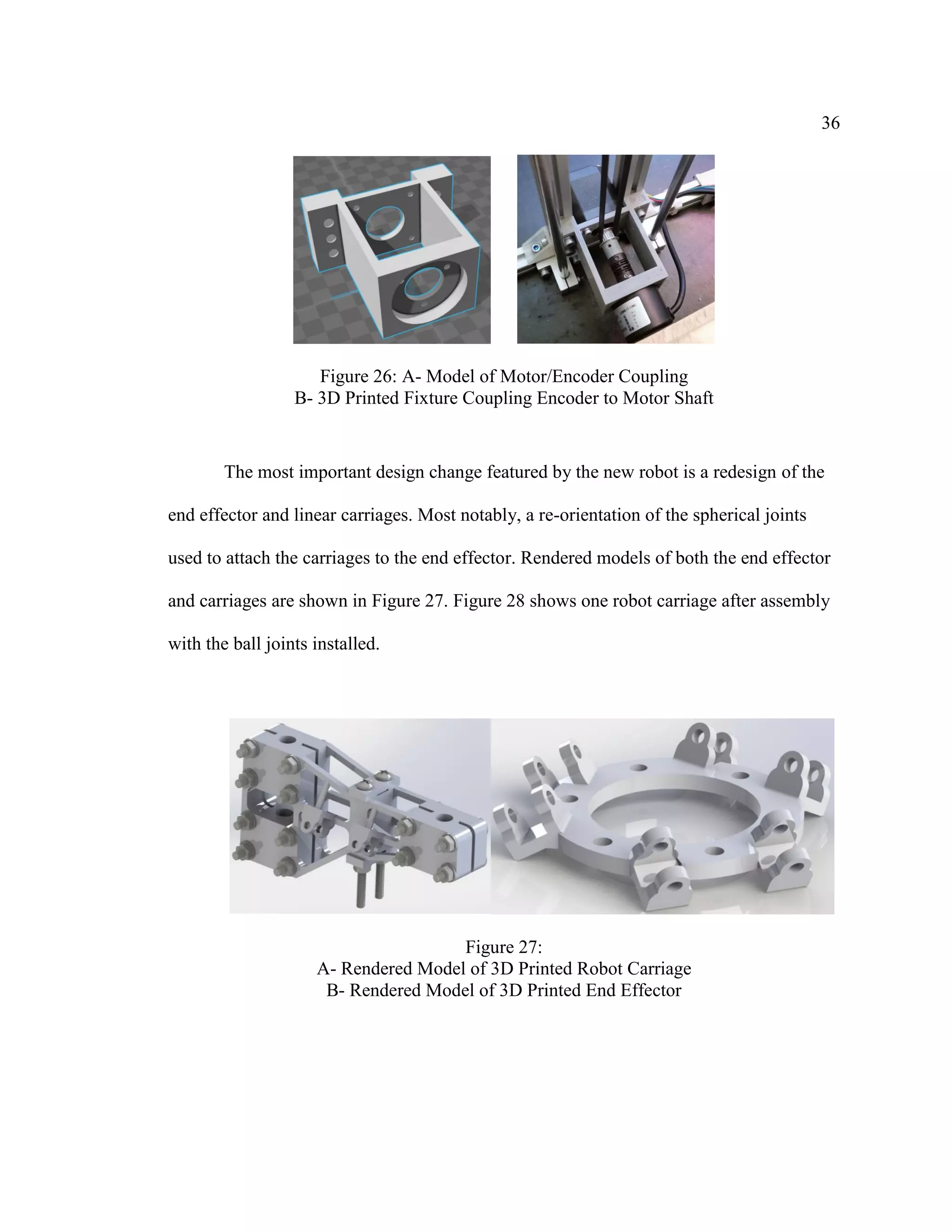 36

Figure 26: A- Model of Motor/Encoder Coupling
B- 3D Printed Fixture Coupling Encoder to Motor Shaft

The most important design change featured by the new robot is a redesign of the end effector and linear carriages. Most notably, a re-orientation of the spherical joints used to attach the carriages to the end effector. Rendered models of both the end effector and carriages are shown in Figure 27. Figure 28 shows one robot carriage after assembly with the ball joints installed.

Figure 27:
A- Rendered Model of 3D Printed Robot Carriage
B- Rendered Model of 3D Printed End Effector