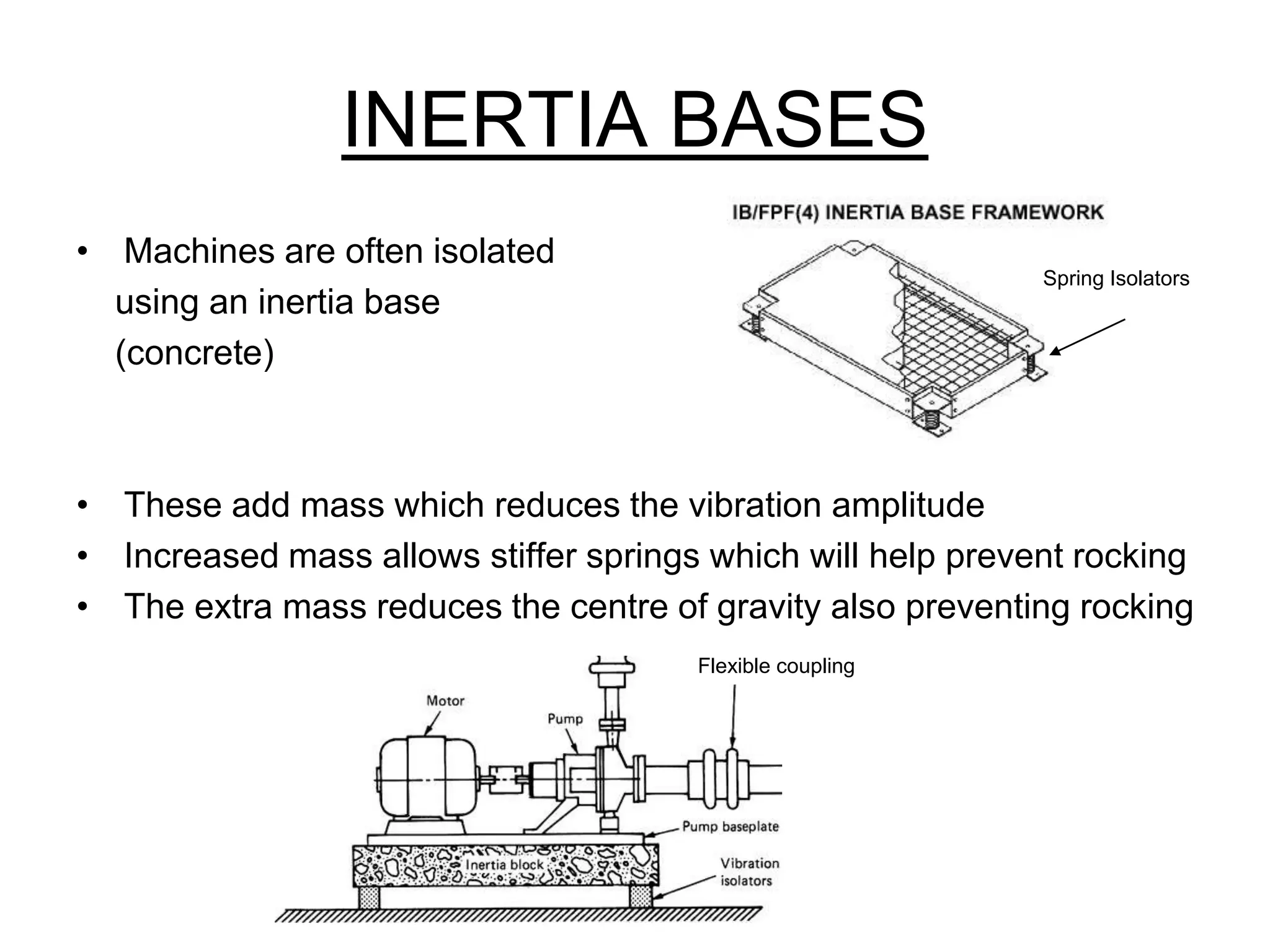 INERTIA BASES

• Machines are often isolated using an inertia base (concrete)

IB/FPF(4) INERTIA BASE FRAMEWORK

Spring Isolators

• These add mass which reduces the vibration amplitude
• Increased mass allows stiffer springs which will help prevent rocking
• The extra mass reduces the centre of gravity also preventing rocking

Flexible coupling

Motor

Pump

Pump baseplate

Inertia block

Vibration isolators