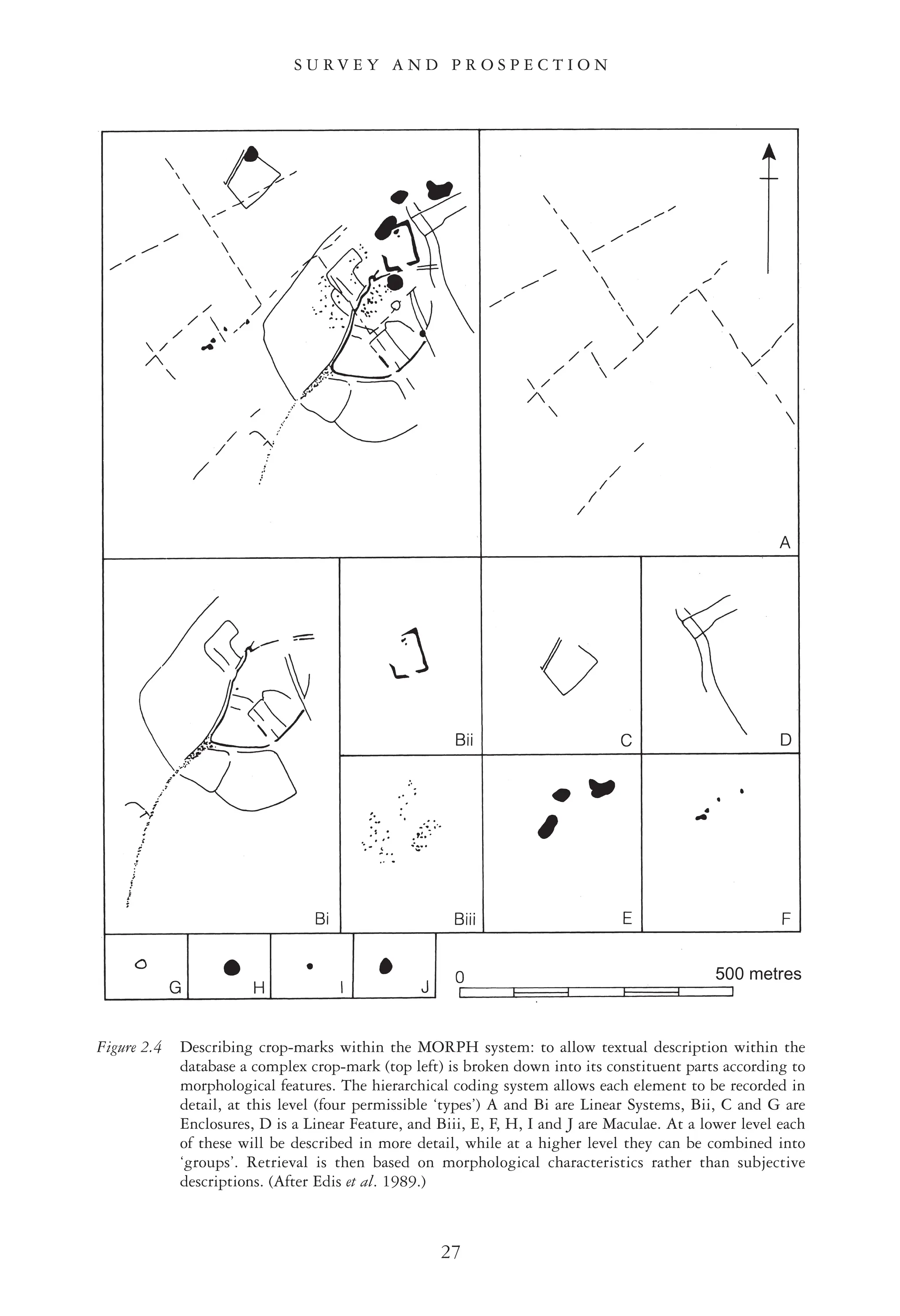 SURVEY AND PROSPECTION

A

Bi

Bii

C

D

Biii

E

F

G

H

I

J

0

500 metres

Figure 2.4 Describing crop-marks within the MORPH system: to allow textual description within the database a complex crop-mark (top left) is broken down into its constituent parts according to morphological features. The hierarchical coding system allows each element to be recorded in detail, at this level (four permissible 'types') A and Bi are Linear Systems, Bii, C and G are Enclosures, D is a Linear Feature, and Biii, E, F, H, I and J are Maculae. At a lower level each of these will be described in more detail, while at a higher level they can be combined into 'groups'. Retrieval is then based on morphological characteristics rather than subjective descriptions. (After Edis et al. 1989.)

27