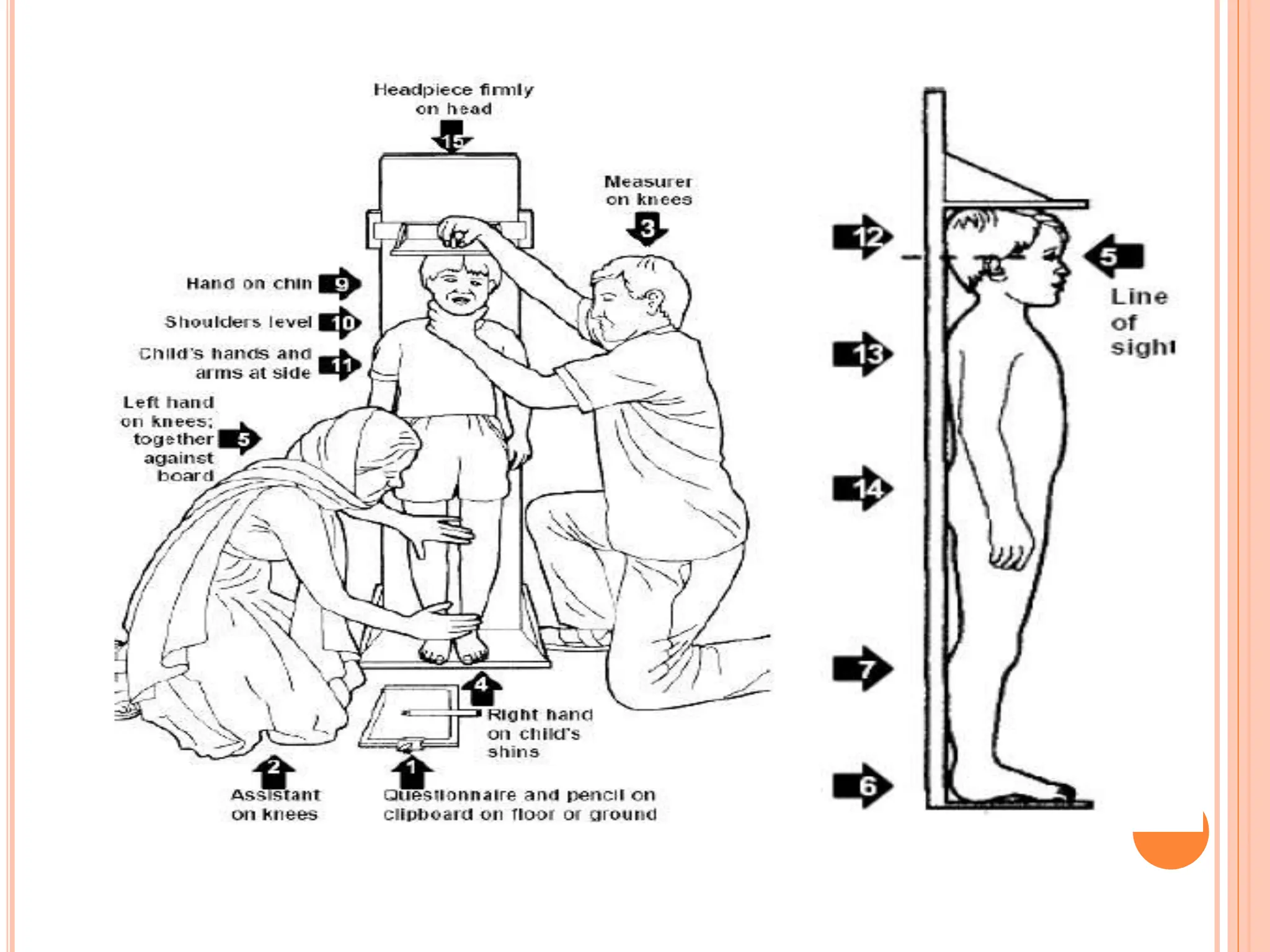 Headpiece firmly on head

15

Measurer on knees

3

Hand on chin 9

Shoulders level 10

Child's hands and arms at side 11

Left hand on knees; together against board 5

4

Right hand on child's shins

2

Assistant on knees

1

Questionnaire and pencil on clipboard on floor or ground

12

5

Line of sight

13

14

7

6