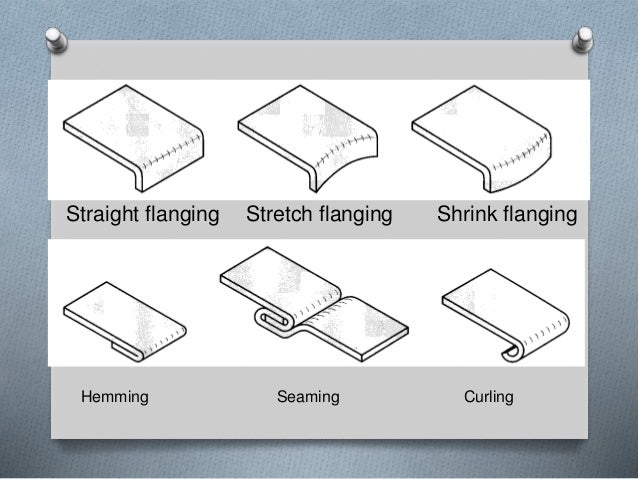 Straight flanging Stretch flanging Shrink flanging

Hemming Seaming Curling