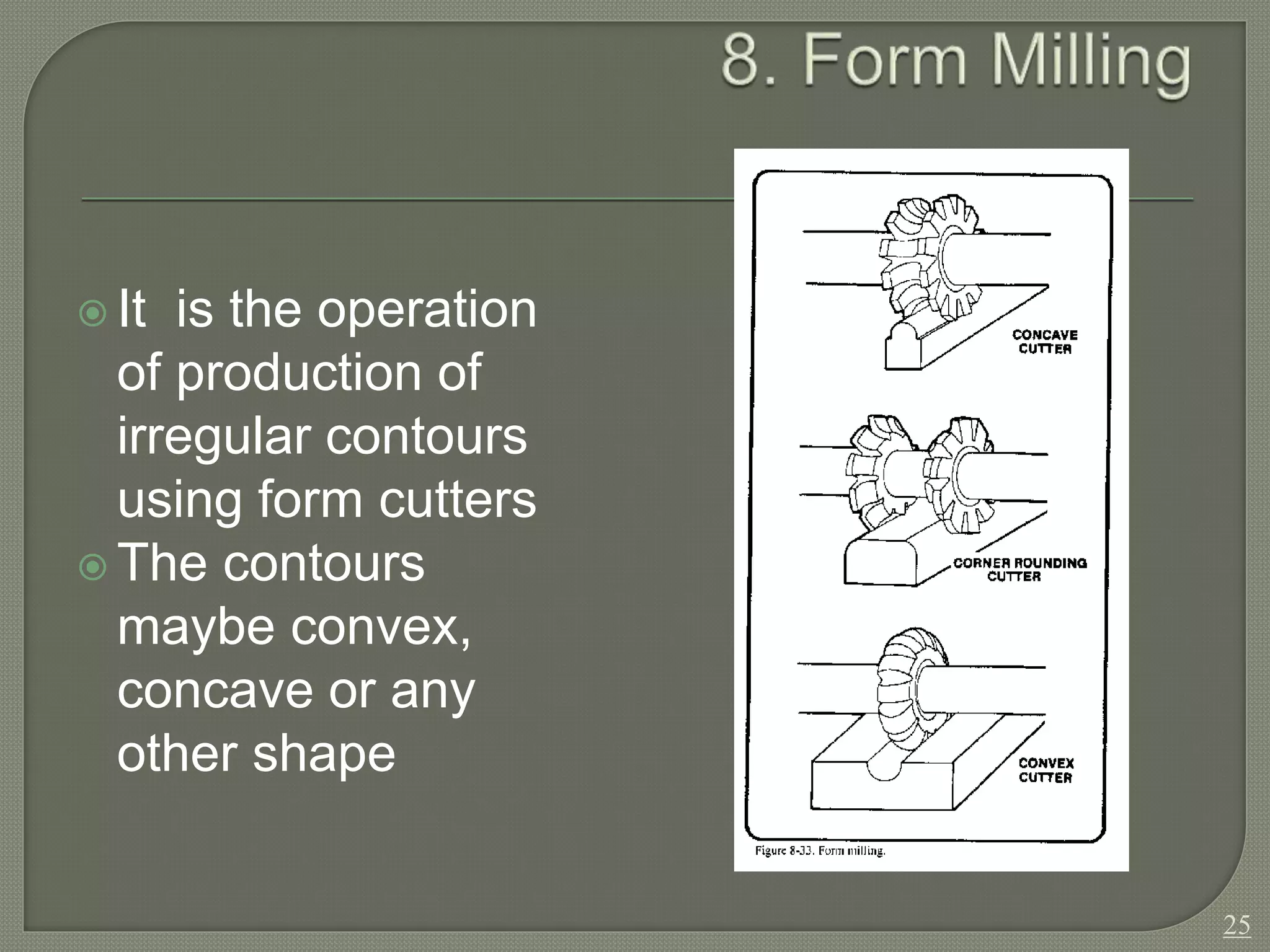 8. Form Milling

It is the operation of production of irregular contours using form cutters

The contours maybe convex, concave or any other shape

CONCAVE CUTTER

CORNER ROUNDING CUTTER

CONVEX CUTTER

Figure 8-33. Form milling.

25