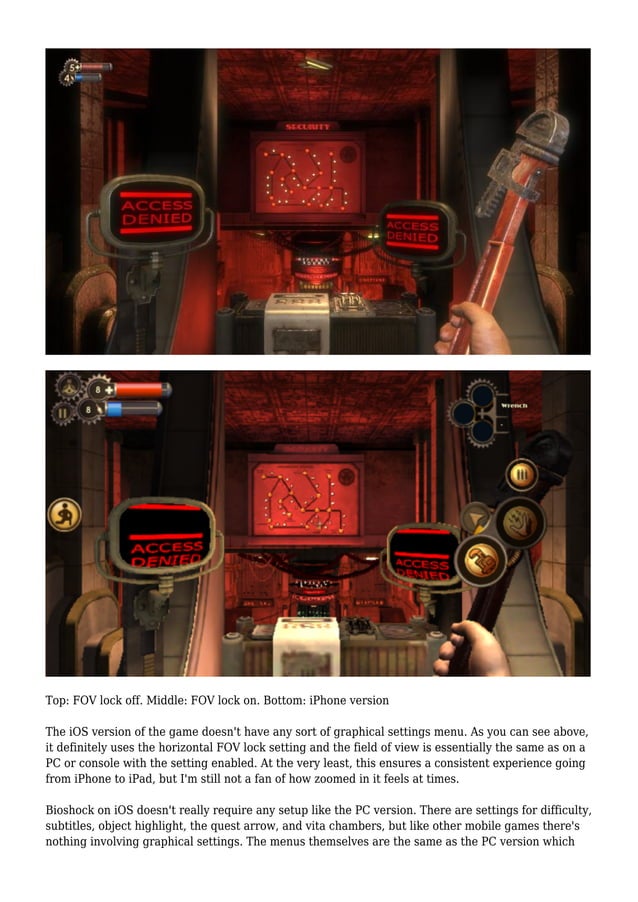 5
4
SECURITY
ACCESS DENIED
ACCESS DENIED

8
8
Wrench
ACCESS DENIED
ACCESS DENIED

Top: FOV lock off. Middle: FOV lock on. Bottom: iPhone version

The iOS version of the game doesn't have any sort of graphical settings menu. As you can see above, it definitely uses the horizontal FOV lock setting and the field of view is essentially the same as on a PC or console with the setting enabled. At the very least, this ensures a consistent experience going from iPhone to iPad, but I'm still not a fan of how zoomed in it feels at times.

Bioshock on iOS doesn't really require any setup like the PC version. There are settings for difficulty, subtitles, object highlight, the quest arrow, and vita chambers, but like other mobile games there's nothing involving graphical settings. The menus themselves are the same as the PC version which