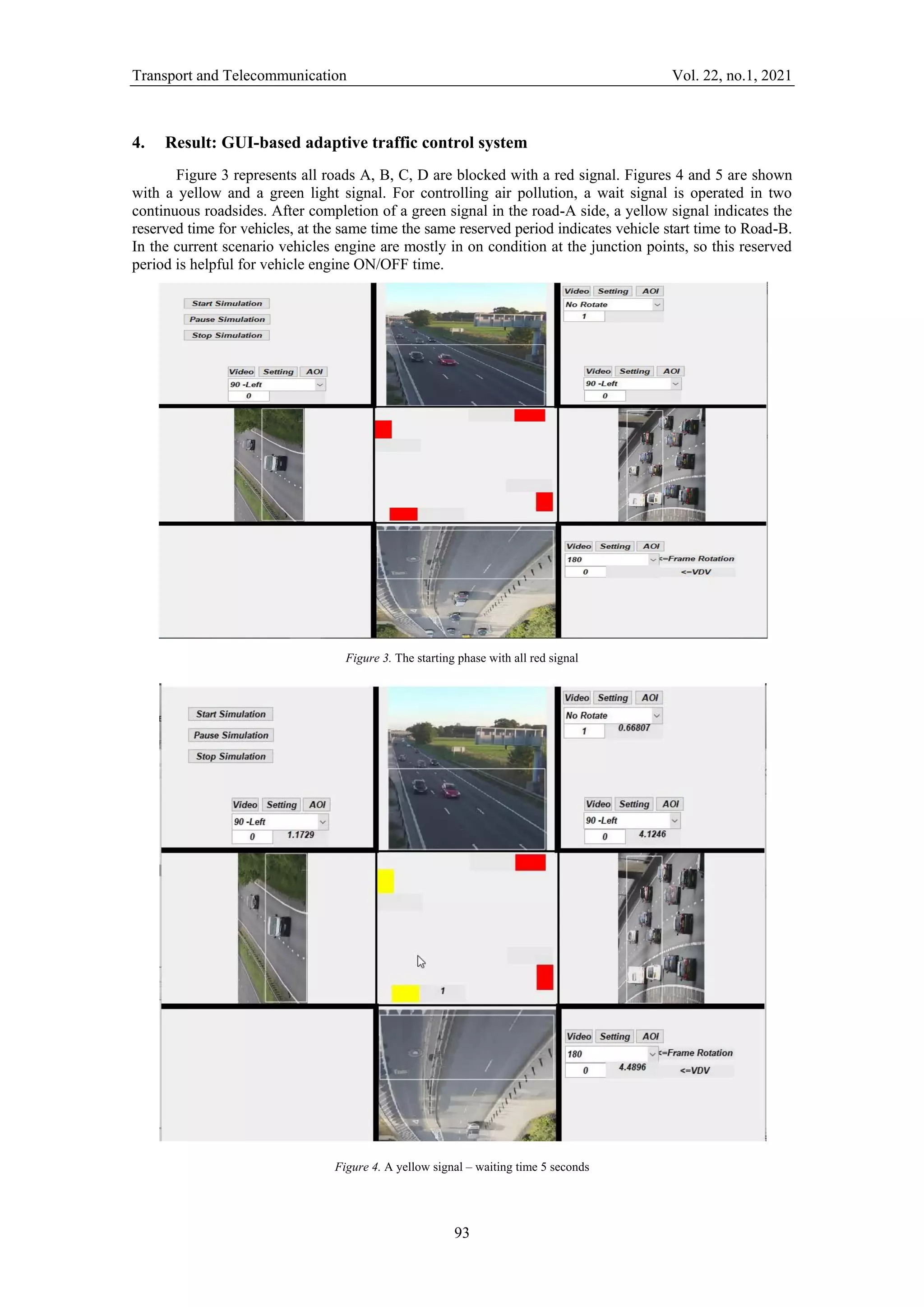 Transport and Telecommunication Vol. 22, no.1, 2021

4. Result: GUI-based adaptive traffic control system

Figure 3 represents all roads A, B, C, D are blocked with a red signal. Figures 4 and 5 are shown with a yellow and a green light signal. For controlling air pollution, a wait signal is operated in two continuous roadsides. After completion of a green signal in the road-A side, a yellow signal indicates the reserved time for vehicles, at the same time the same reserved period indicates vehicle start time to Road-B. In the current scenario vehicles engine are mostly in on condition at the junction points, so this reserved period is helpful for vehicle engine ON/OFF time.

Start Simulation
Pause Simulation
Stop Simulation
Video Setting AOI
90 -Left
0
Video Setting AOI
No Rotate
1
Video Setting AOI
90 -Left
0
Video Setting AOI
180 <=Frame Rotation
0 <=VDV

Figure 3. The starting phase with all red signal

Start Simulation
Pause Simulation
Stop Simulation
Video Setting AOI
90 -Left
0 1.1729
Video Setting AOI
No Rotate
1 0.66807
Video Setting AOI
90 -Left
0 4.1246
1
Video Setting AOI
180 <=Frame Rotation
0 4.4896 <=VDV

Figure 4. A yellow signal – waiting time 5 seconds

93