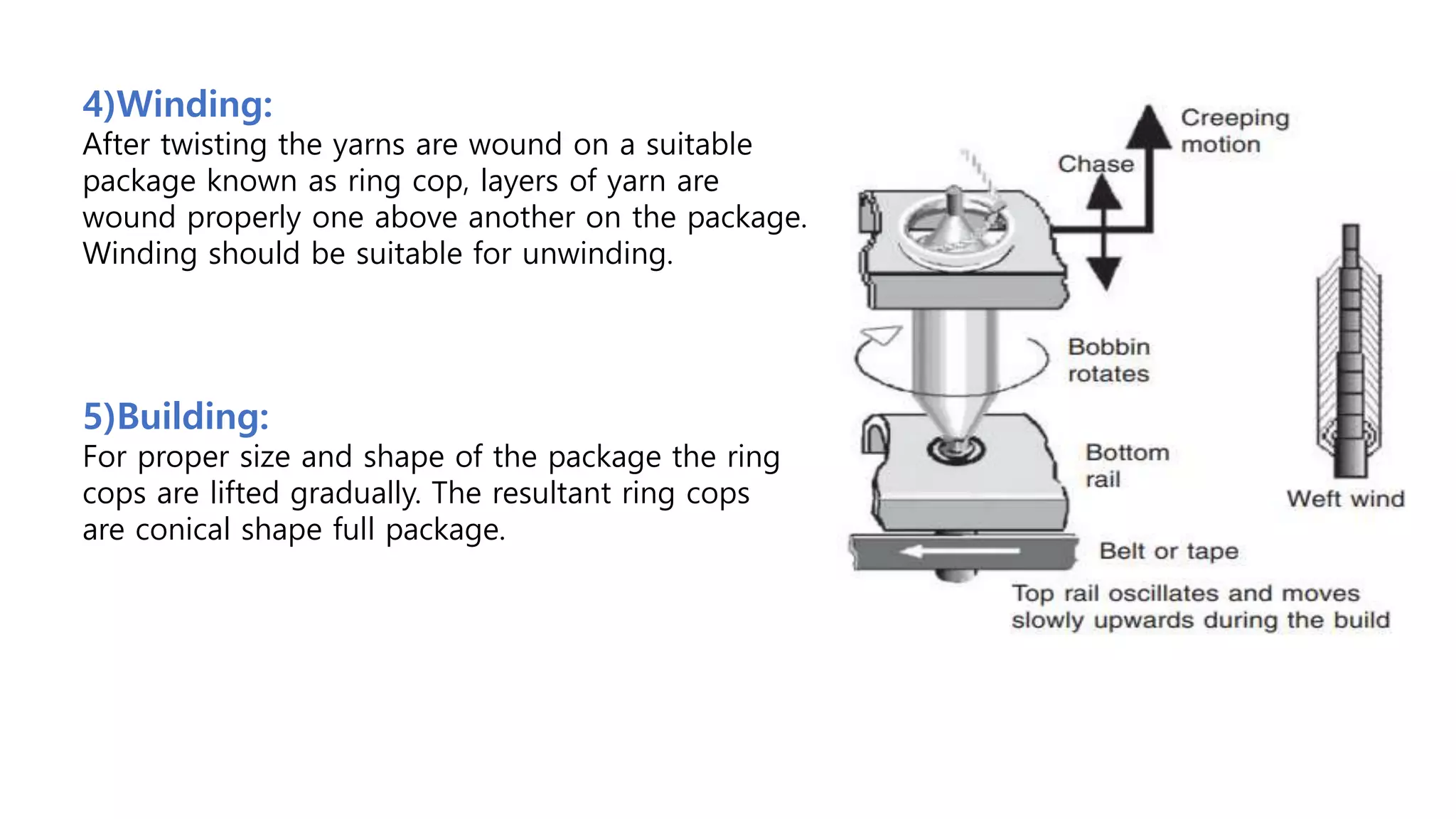 4)Winding:
After twisting the yarns are wound on a suitable package known as ring cop, layers of yarn are wound properly one above another on the package. Winding should be suitable for unwinding.

5)Building:
For proper size and shape of the package the ring cops are lifted gradually. The resultant ring cops are conical shape full package.

Creeping motion
Chase
Bobbin rotates
Bottom rail
Weft wind
Belt or tape
Top rail oscillates and moves slowly upwards during the build