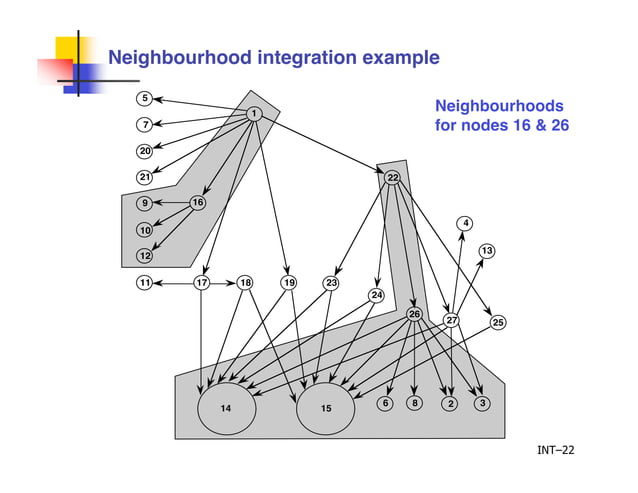 Neighbourhood integration example

Neighbourhoods for nodes 16 & 26

5
7
20
21
1
9
16
10
12
22
4
13
11
17
18
19
23
24
26
27
25
14
15
6
8
2
3

INT–22