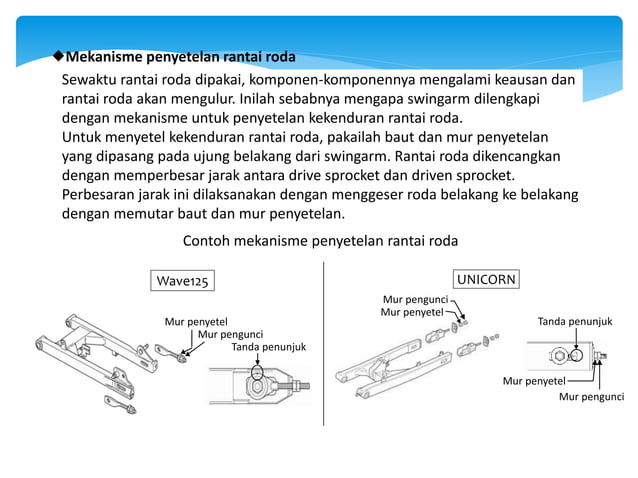 ◆Mekanisme penyetelan rantai roda

Sewaktu rantai roda dipakai, komponen-komponennya mengalami keausan dan rantai roda akan mengulur. Inilah sebabnya mengapa swingarm dilengkapi dengan mekanisme untuk penyetelan kekenduran rantai roda.
Untuk menyetel kekenduran rantai roda, pakailah baut dan mur penyetelan yang dipasang pada ujung belakang dari swingarm. Rantai roda dikencangkan dengan memperbesar jarak antara drive sprocket dan driven sprocket. Perbesaran jarak ini dilaksanakan dengan menggeser roda belakang ke belakang dengan memutar baut dan mur penyetelan.

Contoh mekanisme penyetelan rantai roda

Wave125

Mur penyetel
Mur pengunci
Tanda penunjuk

UNICORN

Mur pengunci
Mur penyetel
Tanda penunjuk
Mur penyetel
Mur pengunci