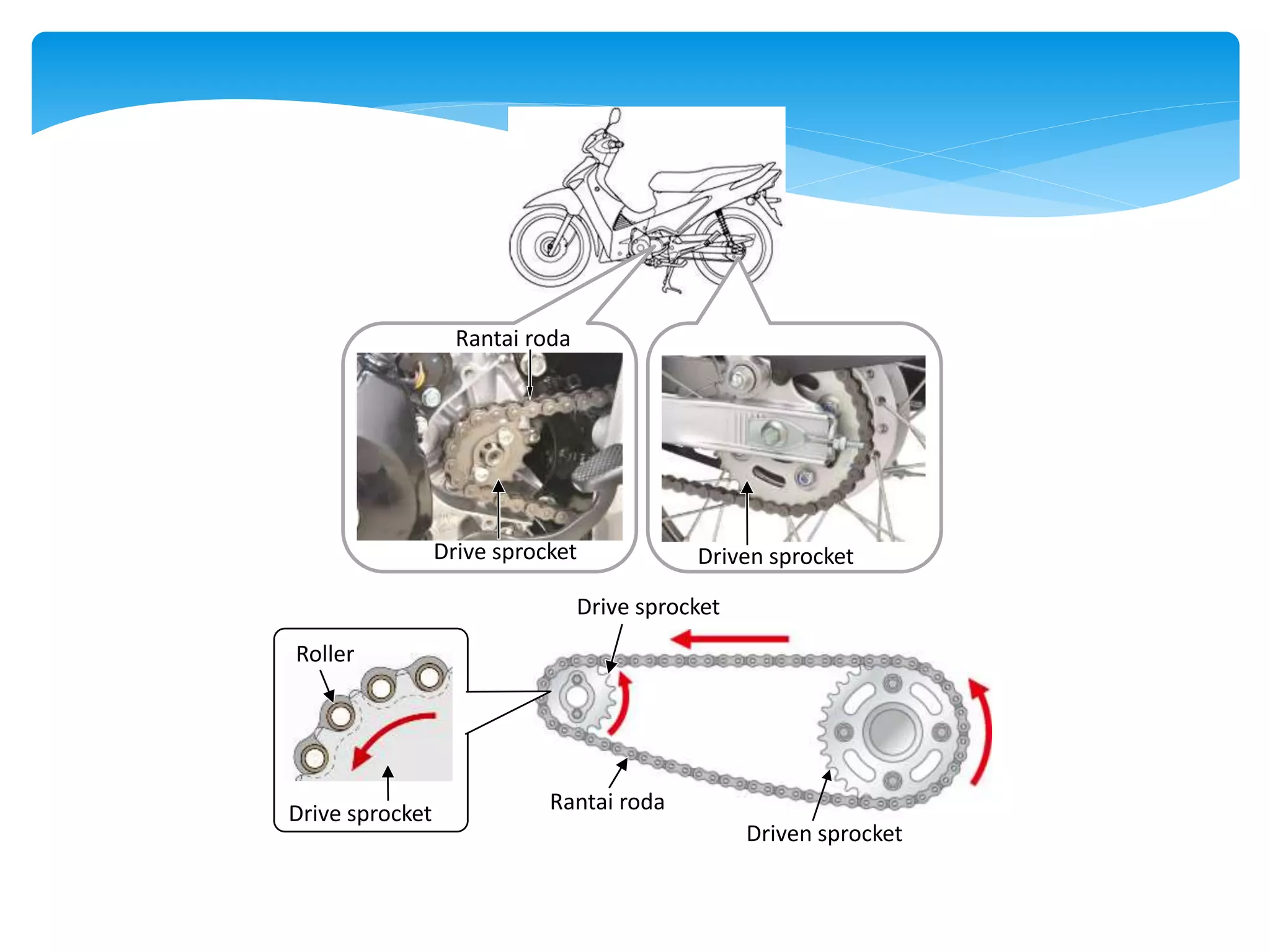 Rantai roda

Drive sprocket

Driven sprocket

Drive sprocket

Roller

Drive sprocket

Rantai roda

Driven sprocket