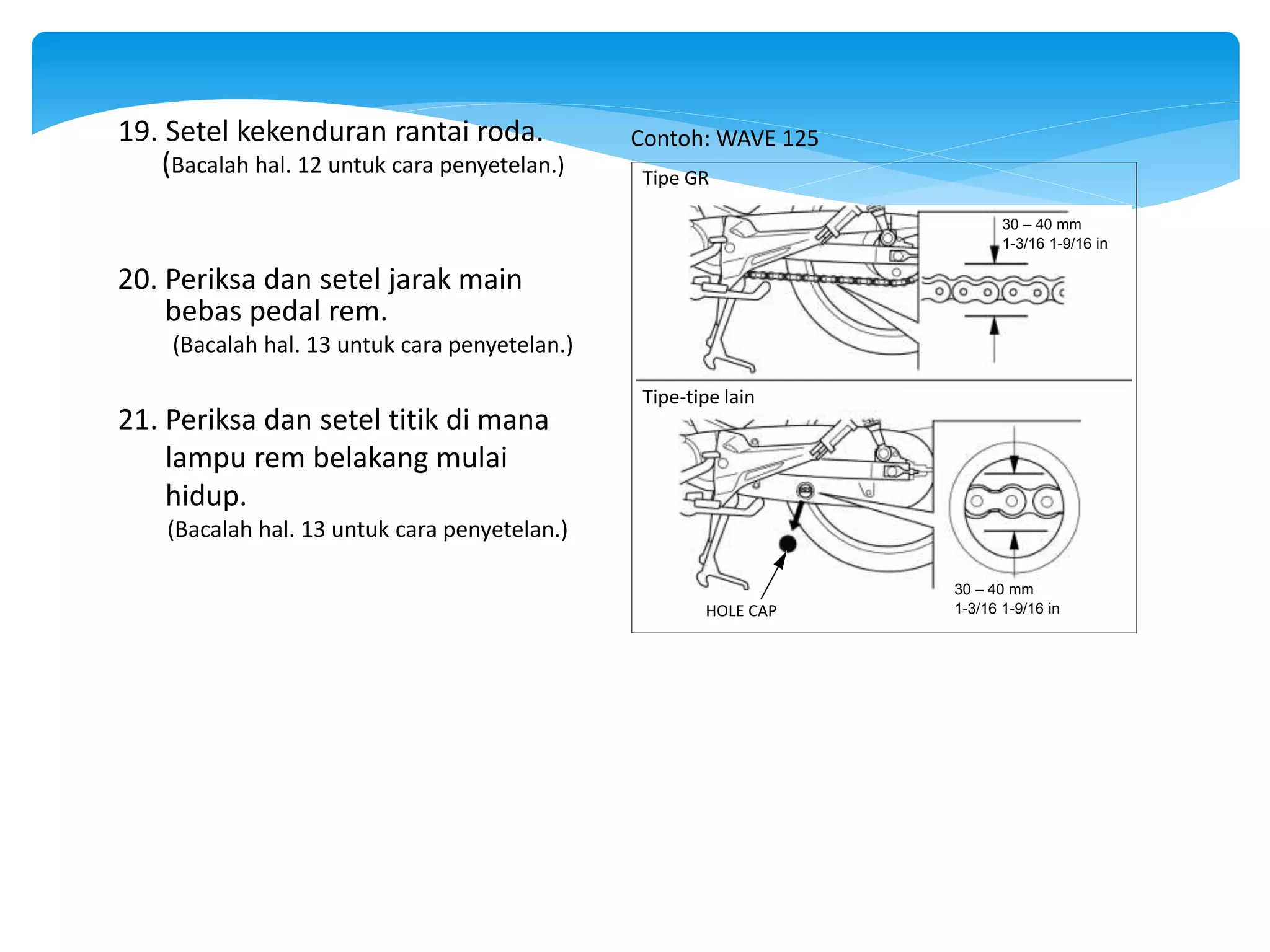 19. Setel kekenduran rantai roda.
(Bacalah hal. 12 untuk cara penyetelan.)

20. Periksa dan setel jarak main bebas pedal rem.
(Bacalah hal. 13 untuk cara penyetelan.)

21. Periksa dan setel titik di mana lampu rem belakang mulai hidup.
(Bacalah hal. 13 untuk cara penyetelan.)

Contoh: WAVE 125

Tipe GR

30 – 40 mm
1-3/16 1-9/16 in

Tipe-tipe lain

HOLE CAP

30 – 40 mm
1-3/16 1-9/16 in