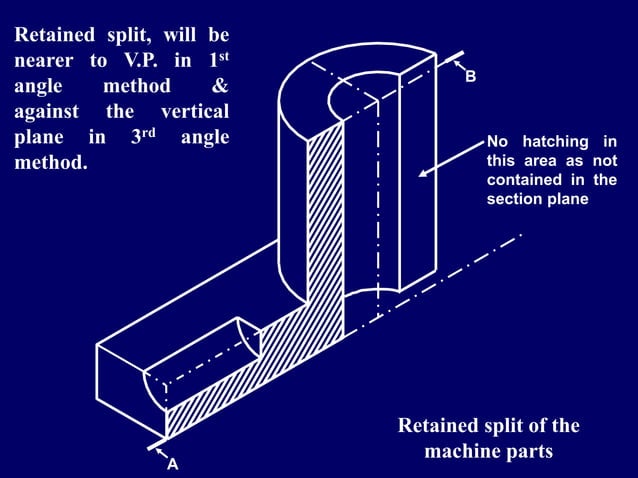 Retained split, will be nearer to V.P. in 1$^{st}$ angle method & against the vertical plane in 3$^{rd}$ angle method.

B

No hatching in this area as not contained in the section plane

A

Retained split of the machine parts