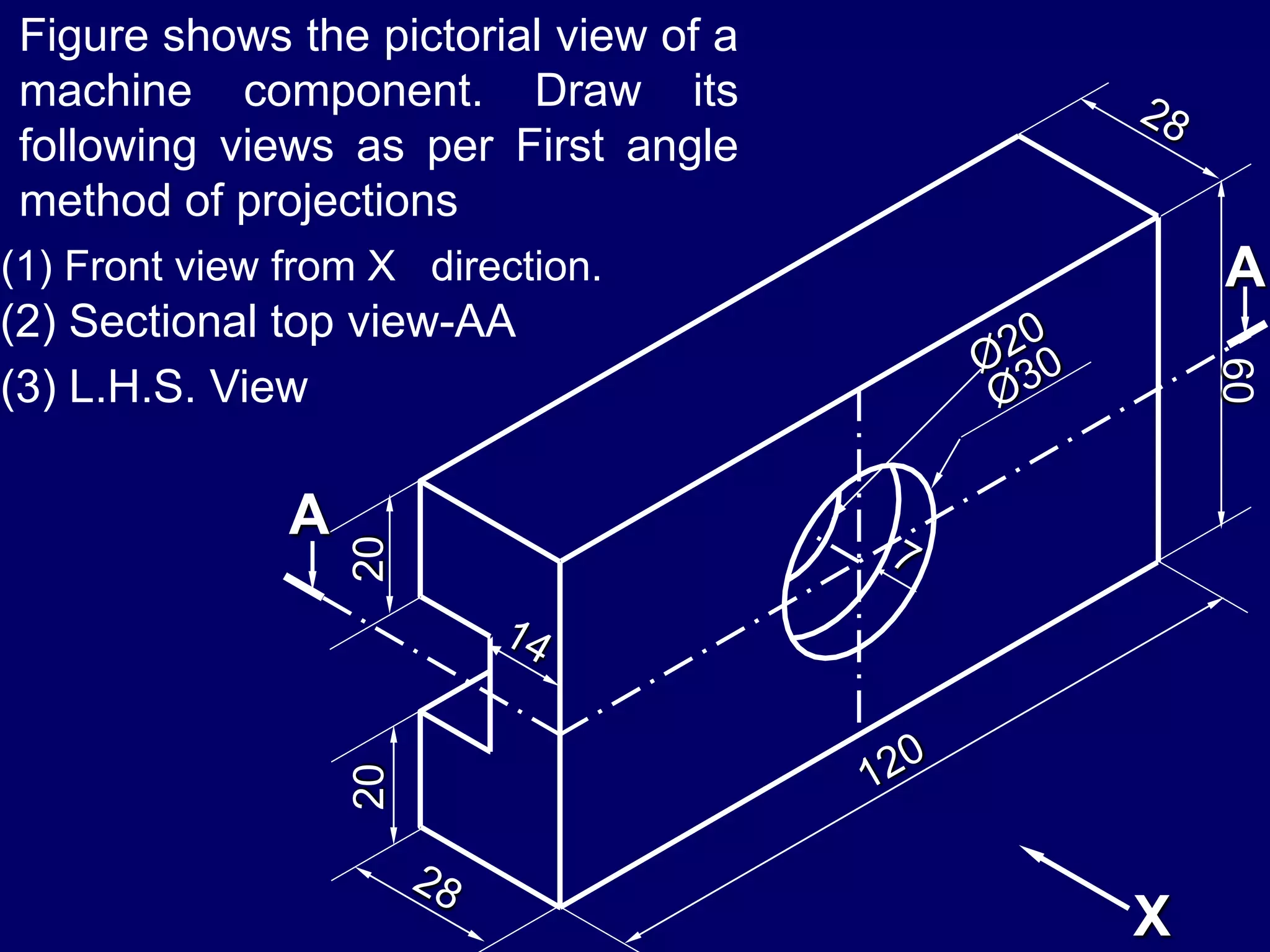 Figure shows the pictorial view of a machine component. Draw its following views as per First angle method of projections

(1) Front view from X direction.
(2) Sectional top view-AA
(3) L.H.S. View

28
A
60
Ø20
Ø30
7
A
20
14
20
28
120
X