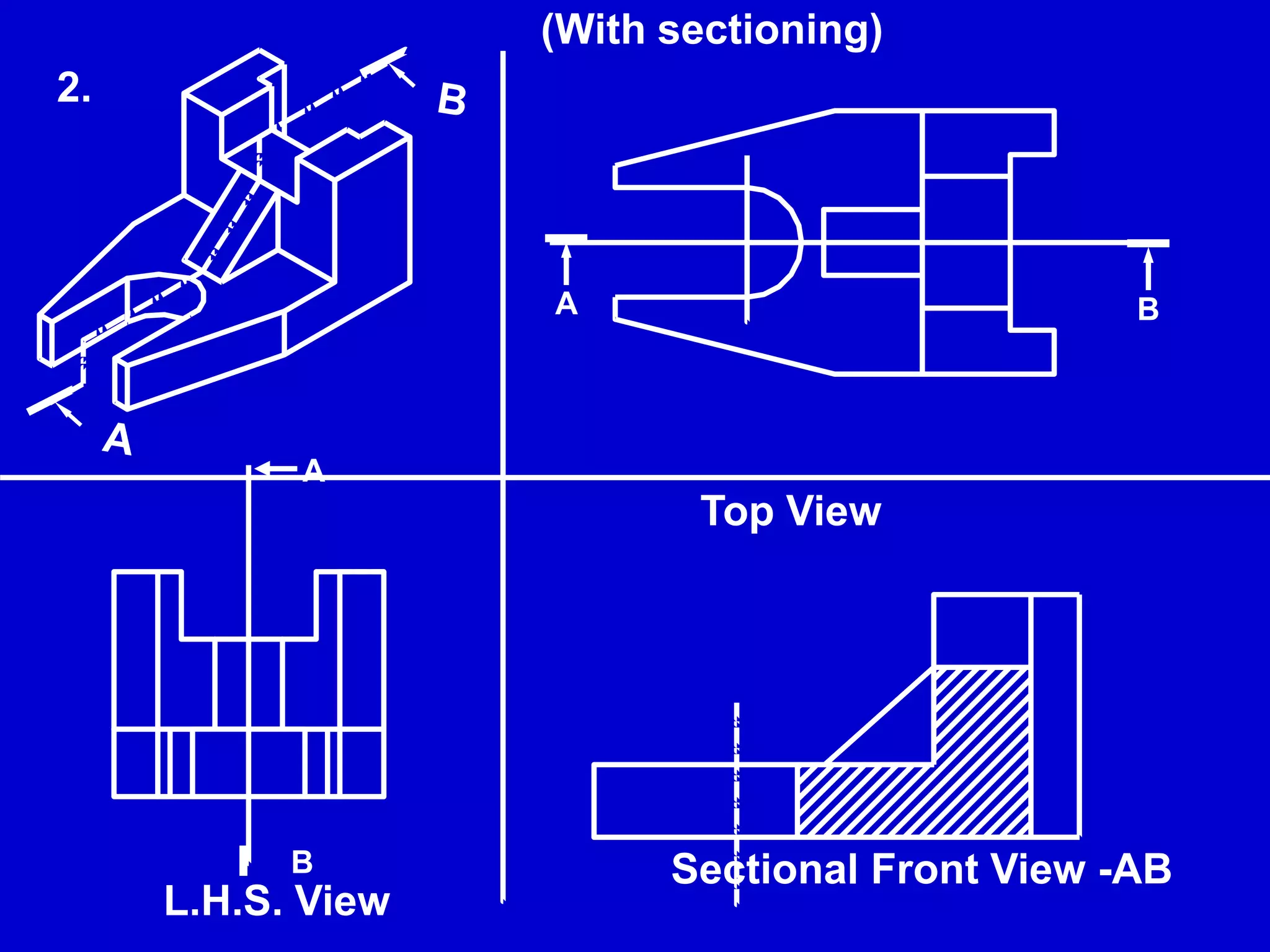 (With sectioning)

2.

B

A

A

B

A

Top View

B

L.H.S. View

Sectional Front View -AB