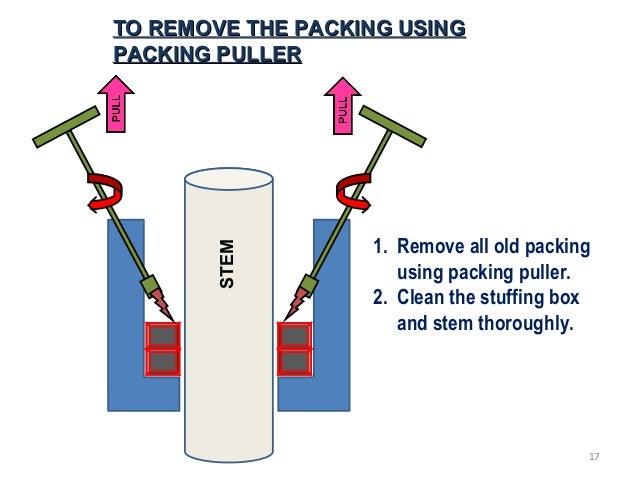 TO REMOVE THE PACKING USING PACKING PULLER

PULL

PULL

STEM

1. Remove all old packing using packing puller.
2. Clean the stuffing box and stem thoroughly.

17