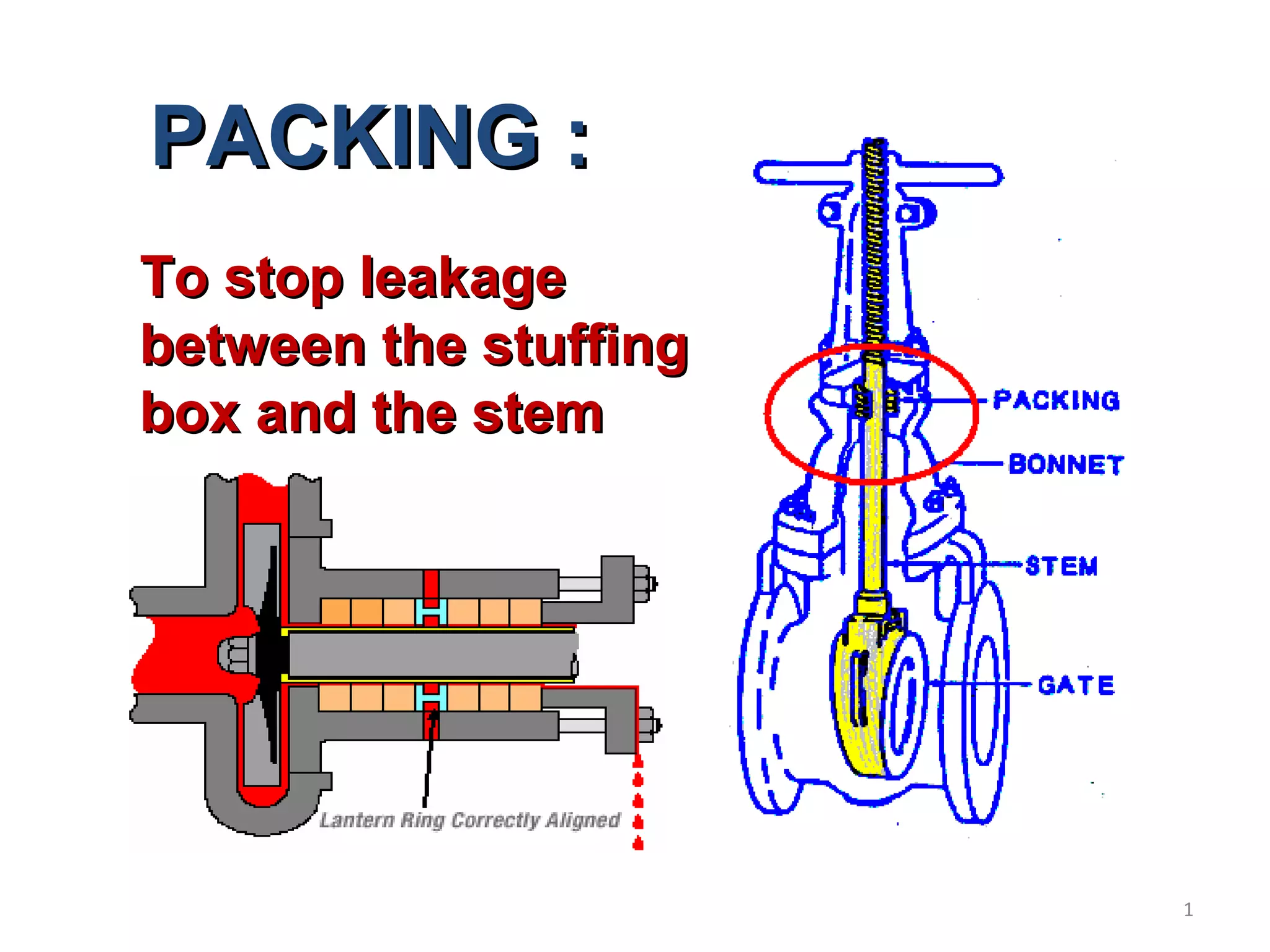 PACKING :

To stop leakage between the stuffing box and the stem

Lantern Ring Correctly Aligned

PACKING

BONNET

STEM

GATE

1