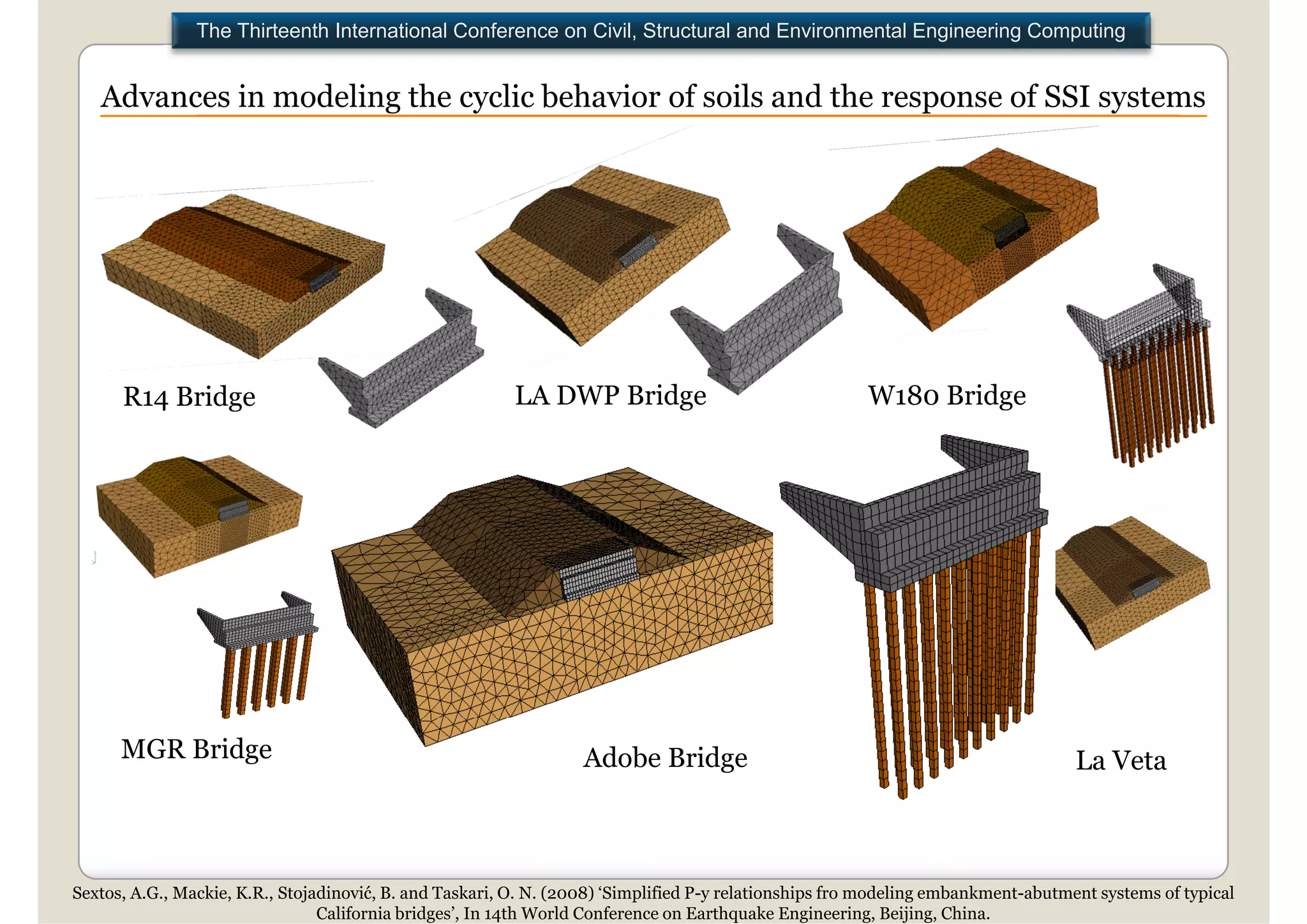 The Thirteenth International Conference on Civil, Structural and Environmental Engineering Computing

Advances in modeling the cyclic behavior of soils and the response of SSI systems

R14 Bridge

LA DWP Bridge

W180 Bridge

MGR Bridge

Adobe Bridge

La Veta

Sextos, A.G., Mackie, K.R., Stojadinović, B. and Taskari, O. N. (2008) ‘Simplified P-y relationships fro modeling embankment-abutment systems of typical California bridges’, In 14th World Conference on Earthquake Engineering, Beijing, China.