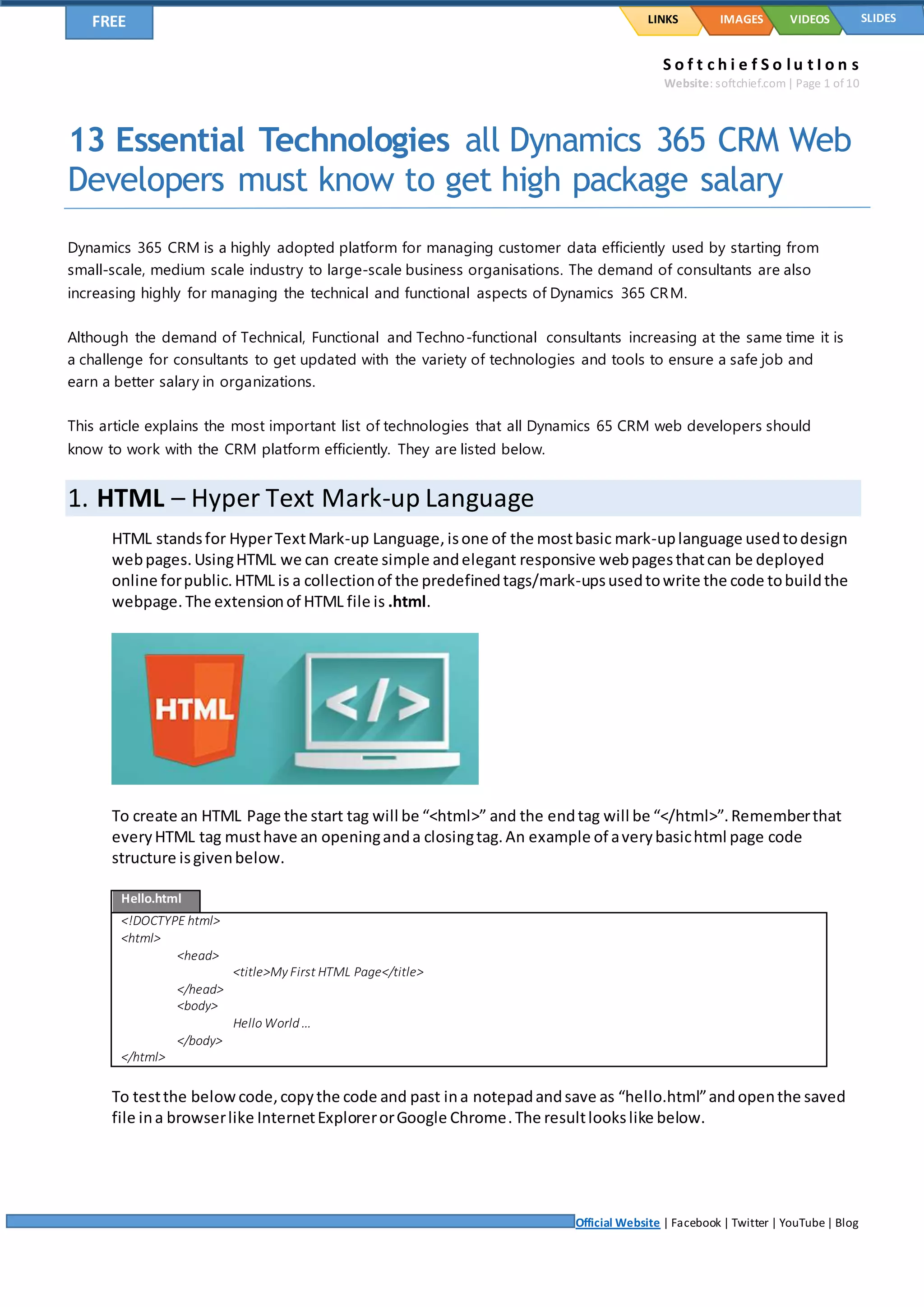 FREE

LINKS IMAGES VIDEOS SLIDES

SoftchiefSolutIons
Website: softchief.com | Page 1 of 10

13 Essential Technologies all Dynamics 365 CRM Web Developers must know to get high package salary

Dynamics 365 CRM is a highly adopted platform for managing customer data efficiently used by starting from small-scale, medium scale industry to large-scale business organisations. The demand of consultants are also increasing highly for managing the technical and functional aspects of Dynamics 365 CRM.

Although the demand of Technical, Functional and Techno-functional consultants increasing at the same time it is a challenge for consultants to get updated with the variety of technologies and tools to ensure a safe job and earn a better salary in organizations.

This article explains the most important list of technologies that all Dynamics 65 CRM web developers should know to work with the CRM platform efficiently. They are listed below.

1. HTML – Hyper Text Mark-up Language

HTML stands for Hyper Text Mark-up Language, is one of the most basic mark-up language used to design web pages. Using HTML we can create simple and elegant responsive web pages that can be deployed online for public. HTML is a collection of the predefined tags/mark-ups used to write the code to build the webpage. The extension of HTML file is .html.

HTML
</>

To create an HTML Page the start tag will be “<html>” and the end tag will be “</html>”. Remember that every HTML tag must have an opening and a closing tag. An example of a very basic html page code structure is given below.

Hello.html
<!DOCTYPE html>
<html>
<head>
<title>My First HTML Page</title>
</head>
<body>
Hello World …
</body>
</html>

To test the below code, copy the code and past in a notepad and save as “hello.html” and open the saved file in a browser like Internet Explorer or Google Chrome. The result looks like below.

Official Website | Facebook | Twitter | YouTube | Blog