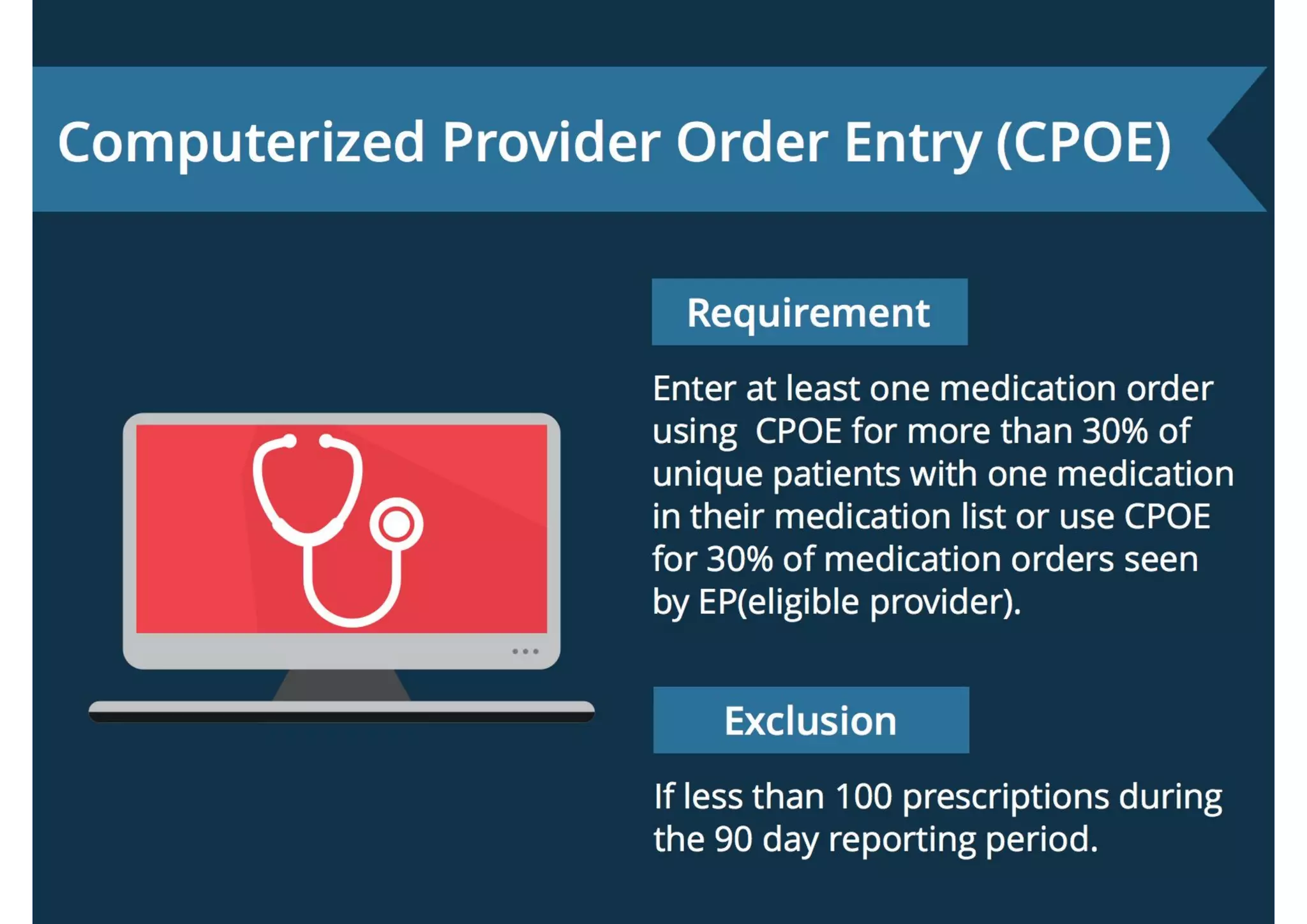 Computerized Provider Order Entry (CPOE)

Requirement

Enter at least one medication order using  CPOE for more than 30% of unique patients with one medication in their medication list or use CPOE for 30% of medication orders seen by EP(eligible provider).

Exclusion

If less than 100 prescriptions during the 90 day reporting period.