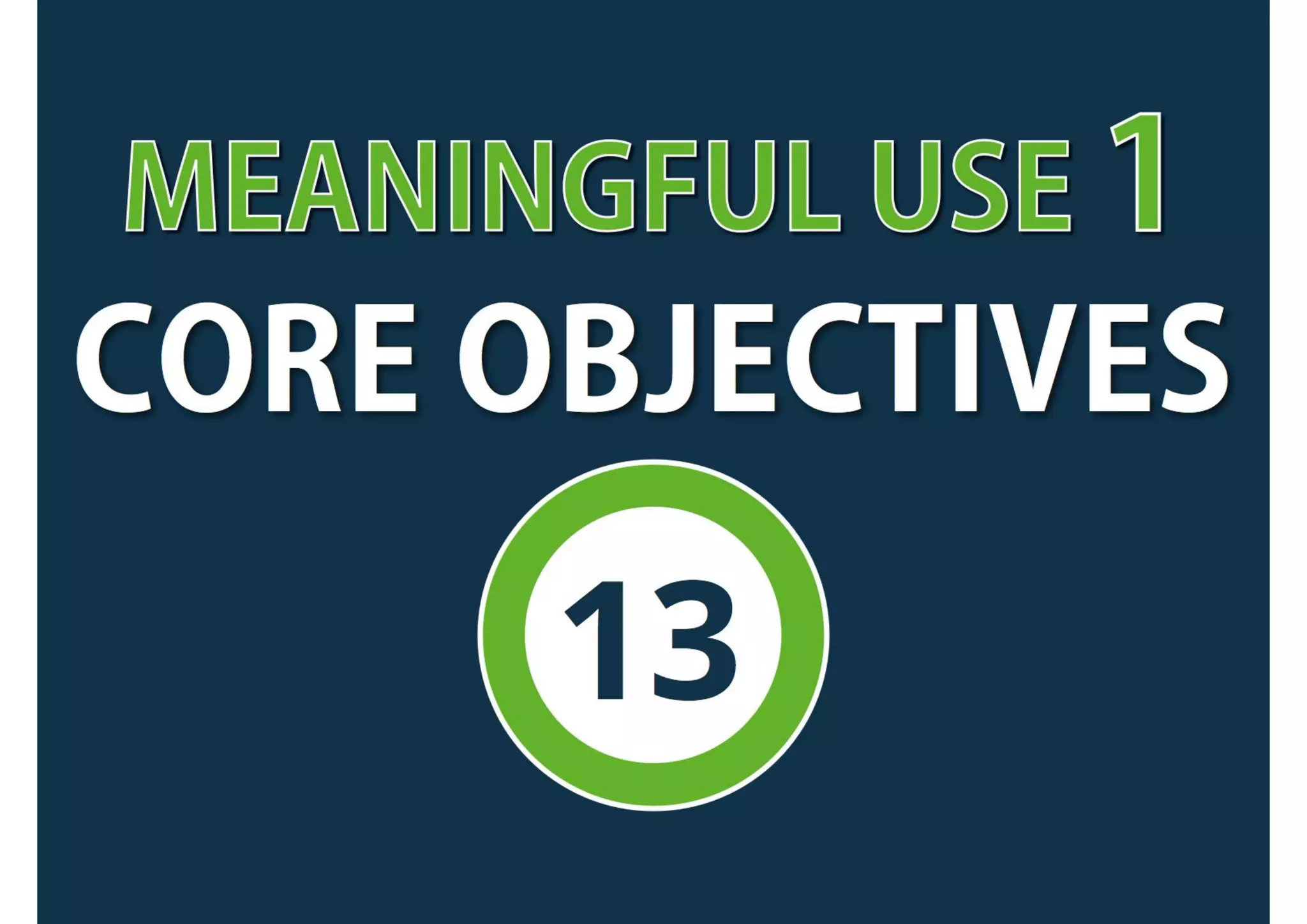 MEANINGFUL USE 1
CORE OBJECTIVES
13