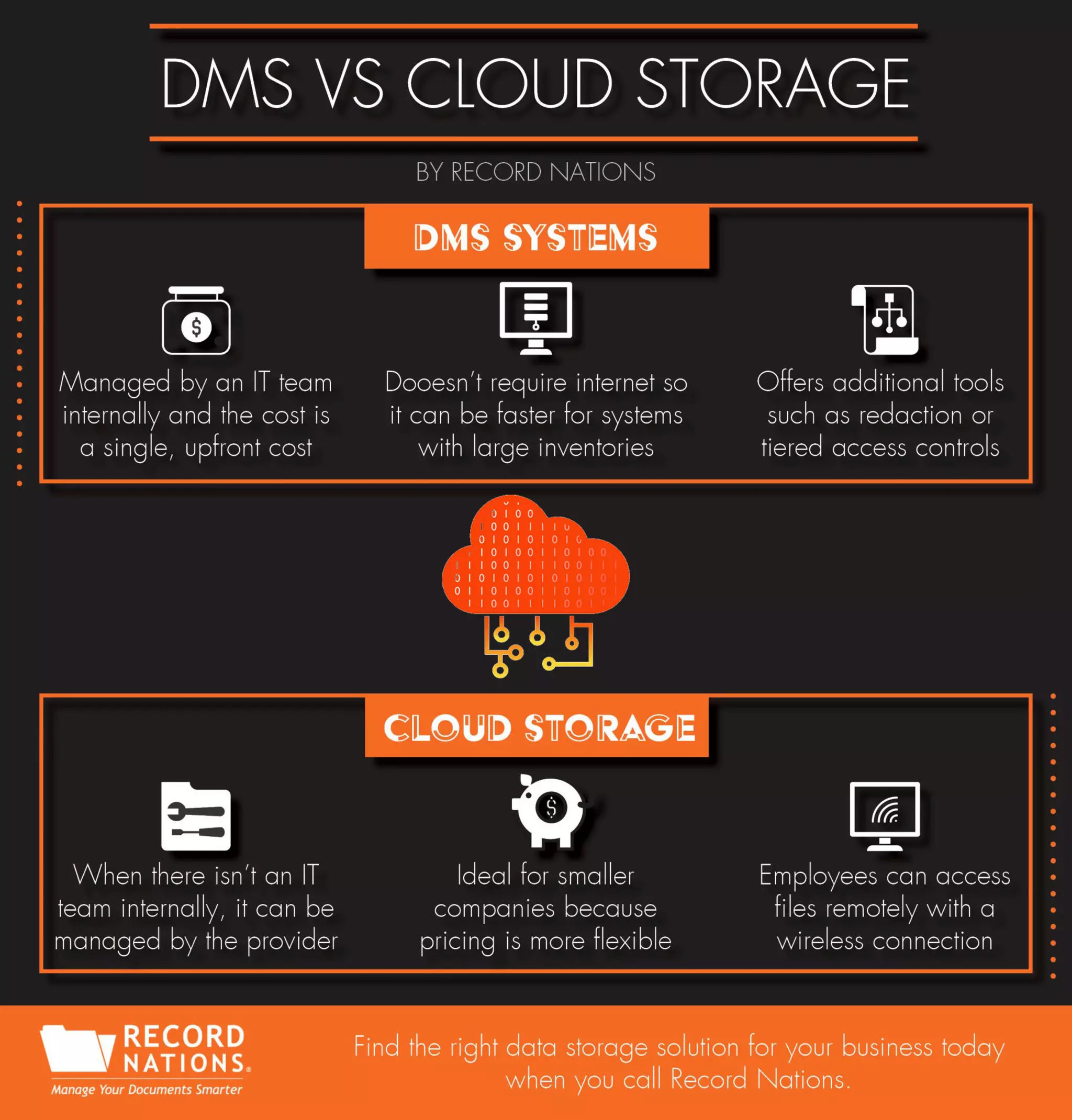 DMS VS CLOUD STORAGE

BY RECORD NATIONS

DMS SYSTEMS

Managed by an IT team internally and the cost is a single, upfront cost

Dooesn't require internet so it can be faster for systems with large inventories

Offers additional tools such as redaction or tiered access controls

CLOUD STORAGE

When there isn't an IT team internally, it can be managed by the provider

Ideal for smaller companies because pricing is more flexible

Employees can access files remotely with a wireless connection

RECORD NATIONS

Manage Your Documents Smarter

Find the right data storage solution for your business today when you call Record Nations.