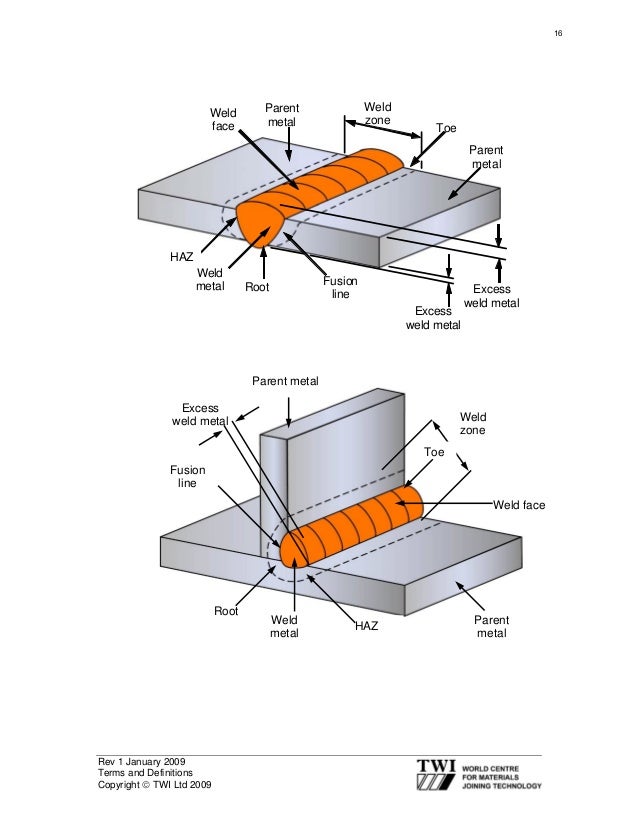 16

Weld face

Parent metal

Weld zone

Toe

Parent metal

HAZ

Weld metal

Root

Fusion line

Excess weld metal

Excess weld metal

Parent metal

Excess weld metal

Weld zone

Toe

Fusion line

Weld face

Root

Weld metal

HAZ

Parent metal

Rev 1 January 2009
Terms and Definitions
Copyright © TWI Ltd 2009

TWI WORLD CENTRE FOR MATERIALS JOINING TECHNOLOGY