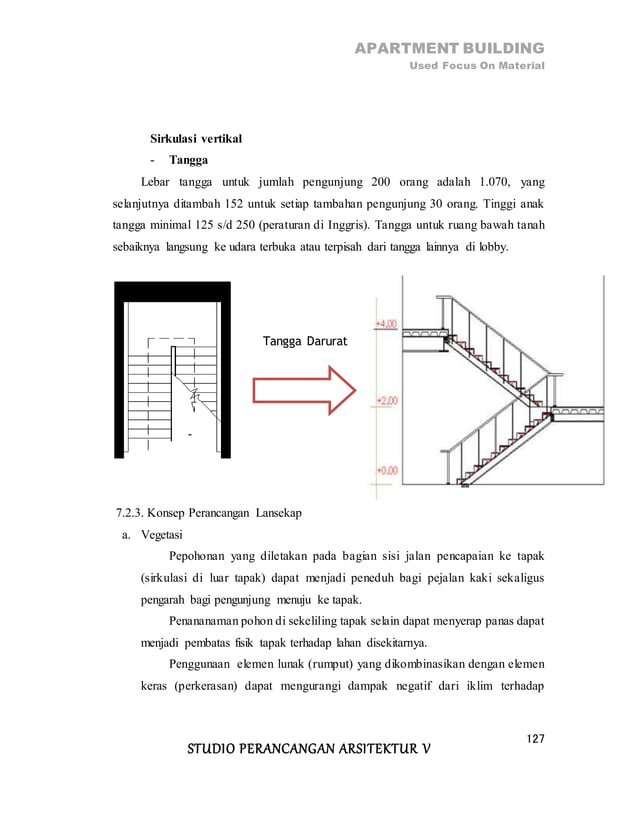 APARTMENT BUILDING
Used Focus On Material

Sirkulasi vertikal
- Tangga

Lebar tangga untuk jumlah pengunjung 200 orang adalah 1.070, yang selanjutnya ditambah 152 untuk setiap tambahan pengunjung 30 orang. Tinggi anak tangga minimal 125 s/d 250 (peraturan di Inggris). Tangga untuk ruang bawah tanah sebaiknya langsung ke udara terbuka atau terpisah dari tangga lainnya di lobby.

Tangga Darurat

+4,00
+2,00
+0,00

7.2.3. Konsep Perancangan Lansekap
a. Vegetasi

Pepohonan yang diletakan pada bagian sisi jalan pencapaian ke tapak (sirkulasi di luar tapak) dapat menjadi peneduh bagi pejalan kaki sekaligus pengarah bagi pengunjung menuju ke tapak.

Penananaman pohon di sekeliling tapak selain dapat menyerap panas dapat menjadi pembatas fisik tapak terhadap lahan disekitarnya.

Penggunaan elemen lunak (rumput) yang dikombinasikan dengan elemen keras (perkerasan) dapat mengurangi dampak negatif dari iklim terhadap

127

STUDIO PERANCANGAN ARSITEKTUR V