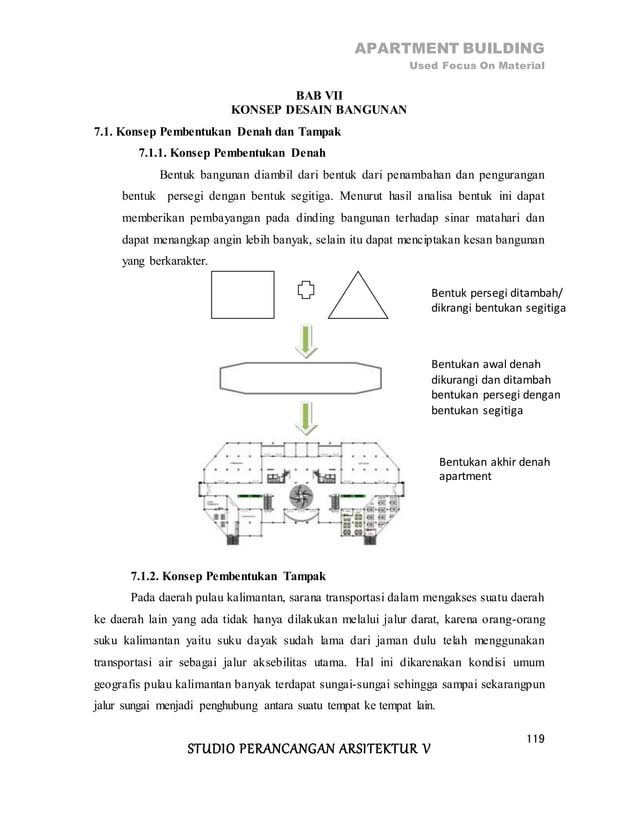 APARTMENT BUILDING
Used Focus On Material

BAB VII
KONSEP DESAIN BANGUNAN

7.1. Konsep Pembentukan Denah dan Tampak

7.1.1. Konsep Pembentukan Denah

Bentuk bangunan diambil dari bentuk dari penambahan dan pengurangan bentuk persegi dengan bentuk segitiga. Menurut hasil analisa bentuk ini dapat memberikan pembayangan pada dinding bangunan terhadap sinar matahari dan dapat menangkap angin lebih banyak, selain itu dapat menciptakan kesan bangunan yang berkarakter.

Bentuk persegi ditambah/ dikrangi bentukan segitiga

Bentukan awal denah dikurangi dan ditambah bentukan persegi dengan bentukan segitiga

Bentukan akhir denah apartment

7.1.2. Konsep Pembentukan Tampak

Pada daerah pulau kalimantan, sarana transportasi dalam mengakses suatu daerah ke daerah lain yang ada tidak hanya dilakukan melalui jalur darat, karena orang-orang suku kalimantan yaitu suku dayak sudah lama dari jaman dulu telah menggunakan transportasi air sebagai jalur aksebilitas utama. Hal ini dikarenakan kondisi umum geografis pulau kalimantan banyak terdapat sungai-sungai sehingga sampai sekarangpun jalur sungai menjadi penghubung antara suatu tempat ke tempat lain.

119

STUDIO PERANCANGAN ARSITEKTUR V