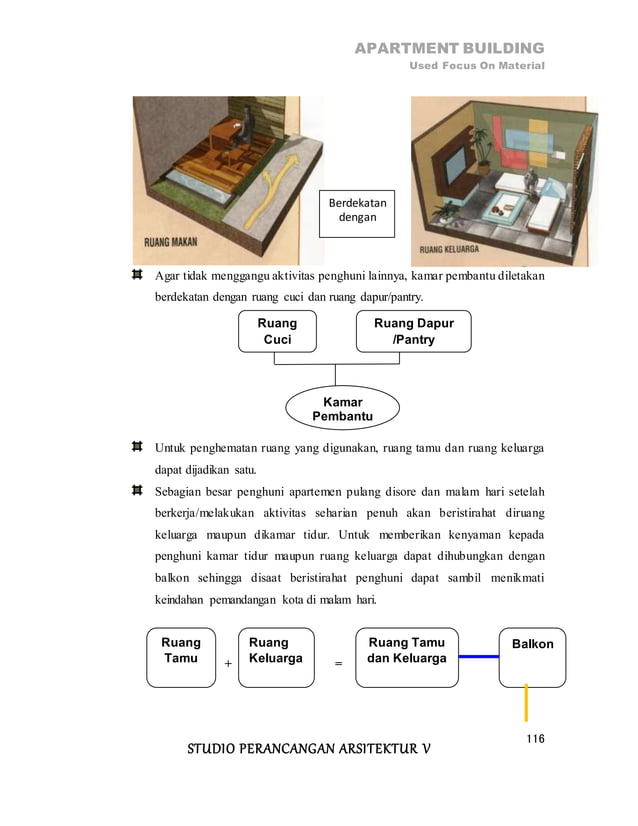 APARTMENT BUILDING
Used Focus On Material

RUANG MAKAN

Berdekatan dengan

RUANG KELUARGA

Agar tidak menggangu aktivitas penghuni lainnya, kamar pembantu diletakan berdekatan dengan ruang cuci dan ruang dapur/pantry.

Ruang Cuci

Ruang Dapur /Pantry

Kamar Pembantu

Untuk penghematan ruang yang digunakan, ruang tamu dan ruang keluarga dapat dijadikan satu.

Sebagian besar penghuni apartemen pulang disore dan malam hari setelah berkerja/melakukan aktivitas seharian penuh akan beristirahat diruang keluarga maupun dikamar tidur. Untuk memberikan kenyaman kepada penghuni kamar tidur maupun ruang keluarga dapat dihubungkan dengan balkon sehingga disaat beristirahat penghuni dapat sambil menikmati keindahan pemandangan kota di malam hari.

Ruang Tamu + Ruang Keluarga = Ruang Tamu dan Keluarga

Balkon

116

STUDIO PERANCANGAN ARSITEKTUR V