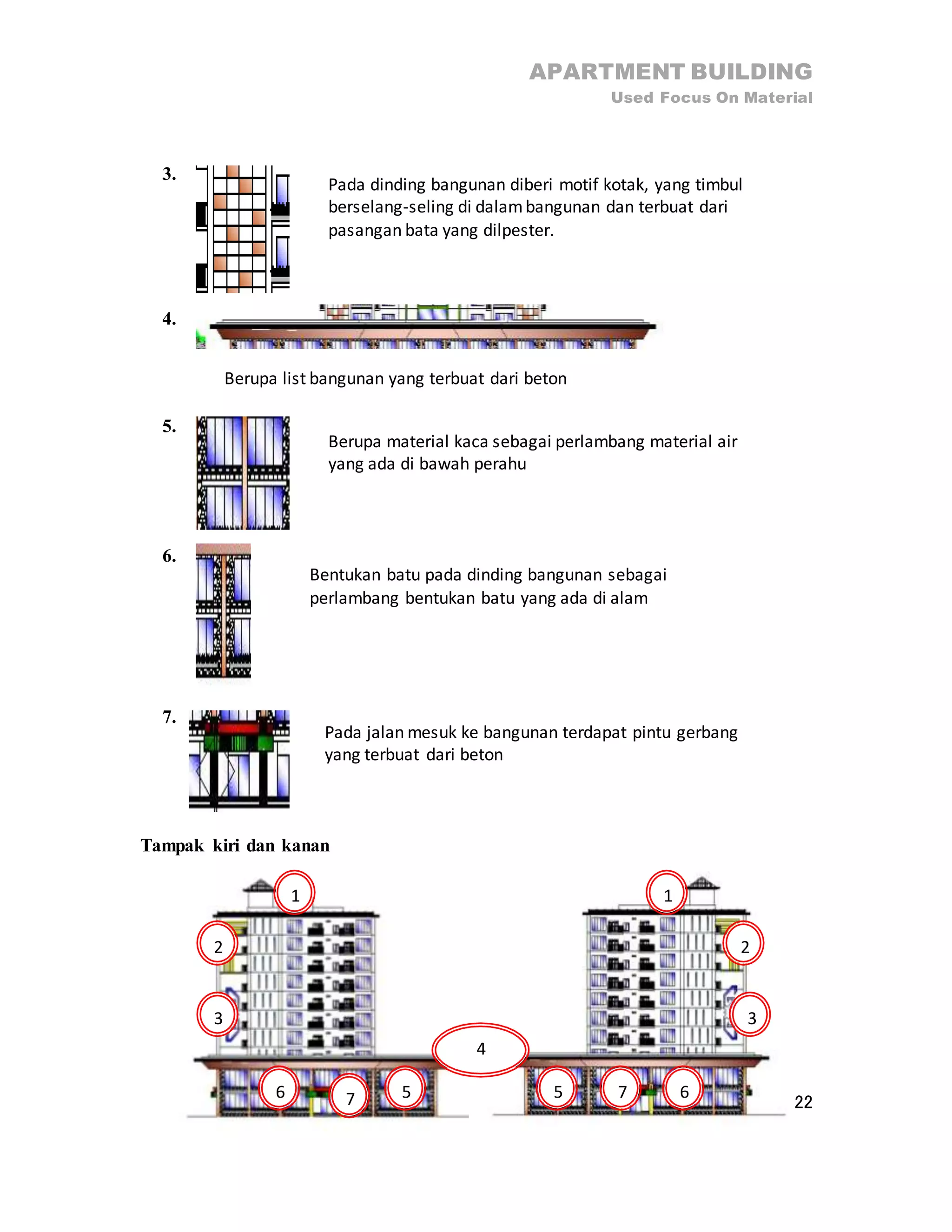 APARTMENT BUILDING
Used Focus On Material

3.

Pada dinding bangunan diberi motif kotak, yang timbul berselang-seling di dalam bangunan dan terbuat dari pasangan bata yang dilpester.

4.

Berupa list bangunan yang terbuat dari beton

5.

Berupa material kaca sebagai perlambang material air yang ada di bawah perahu

6.

Bentukan batu pada dinding bangunan sebagai perlambang bentukan batu yang ada di alam

7.

Pada jalan mesuk ke bangunan terdapat pintu gerbang yang terbuat dari beton

Tampak kiri dan kanan

1
2
3
6
7
5
4
1
2
3
5
7
6

22