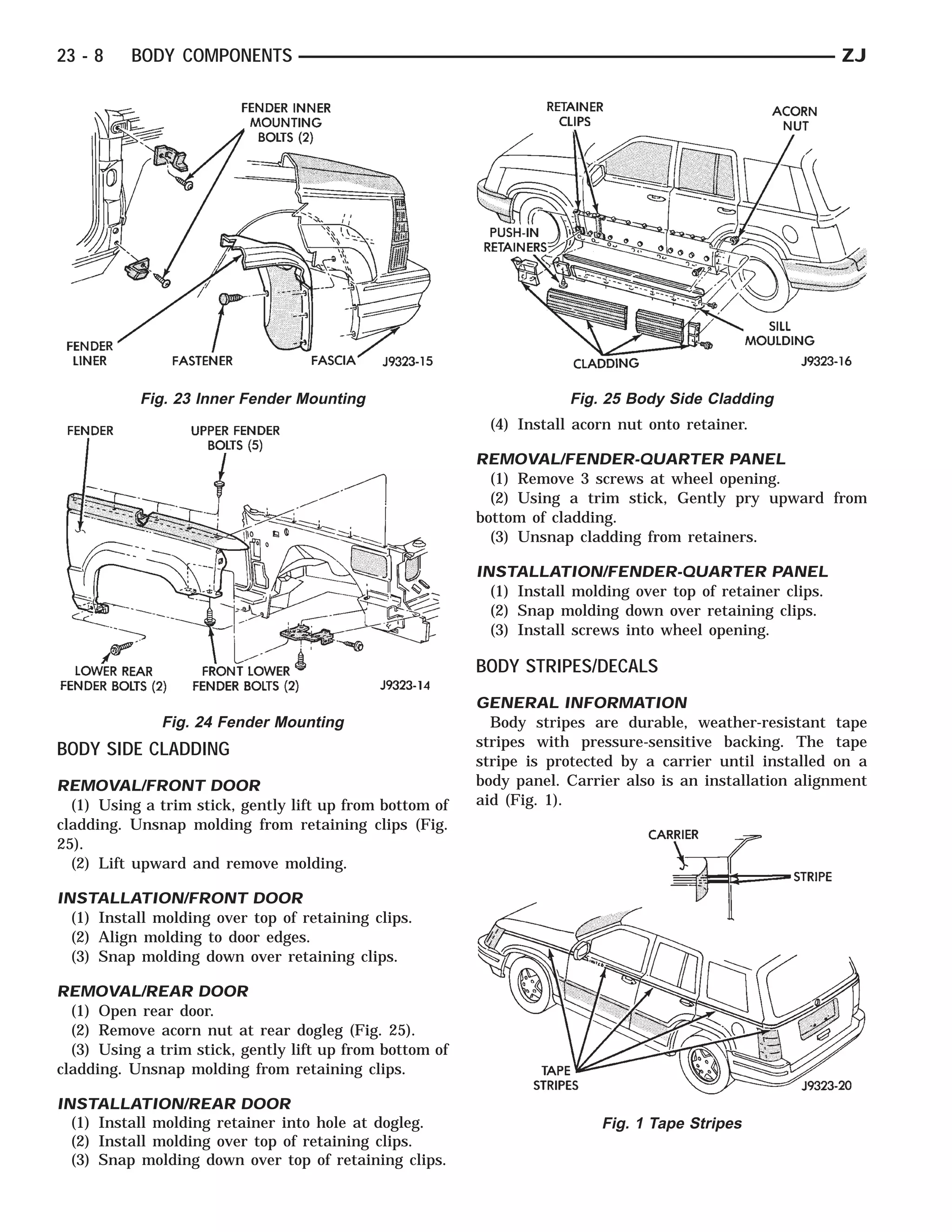 23 - 8 BODY COMPONENTS ZJ

FENDER INNER MOUNTING BOLTS (2)

FENDER LINER

FASTENER

FASCIA

J9323-15

Fig. 23 Inner Fender Mounting

FENDER

UPPER FENDER BOLTS (5)

LOWER REAR FENDER BOLTS (2)

FRONT LOWER FENDER BOLTS (2)

J9323-14

Fig. 24 Fender Mounting

BODY SIDE CLADDING

REMOVAL/FRONT DOOR

(1) Using a trim stick, gently lift up from bottom of cladding. Unsnap molding from retaining clips (Fig. 25).

(2) Lift upward and remove molding.

INSTALLATION/FRONT DOOR

(1) Install molding over top of retaining clips.

(2) Align molding to door edges.

(3) Snap molding down over retaining clips.

REMOVAL/REAR DOOR

(1) Open rear door.

(2) Remove acorn nut at rear dogleg (Fig. 25).

(3) Using a trim stick, gently lift up from bottom of cladding. Unsnap molding from retaining clips.

INSTALLATION/REAR DOOR

(1) Install molding retainer into hole at dogleg.

(2) Install molding over top of retaining clips.

(3) Snap molding down over top of retaining clips.

RETAINER CLIPS

ACORN NUT

PUSH-IN RETAINERS

SILL MOULDING

CLADDING

J9323-16

Fig. 25 Body Side Cladding

(4) Install acorn nut onto retainer.

REMOVAL/FENDER-QUARTER PANEL

(1) Remove 3 screws at wheel opening.

(2) Using a trim stick, Gently pry upward from bottom of cladding.

(3) Unsnap cladding from retainers.

INSTALLATION/FENDER-QUARTER PANEL

(1) Install molding over top of retainer clips.

(2) Snap molding down over retaining clips.

(3) Install screws into wheel opening.

BODY STRIPES/DECALS

GENERAL INFORMATION

Body stripes are durable, weather-resistant tape stripes with pressure-sensitive backing. The tape stripe is protected by a carrier until installed on a body panel. Carrier also is an installation alignment aid (Fig. 1).

CARRIER

STRIPE

TAPE STRIPES

J9323-20

Fig. 1 Tape Stripes