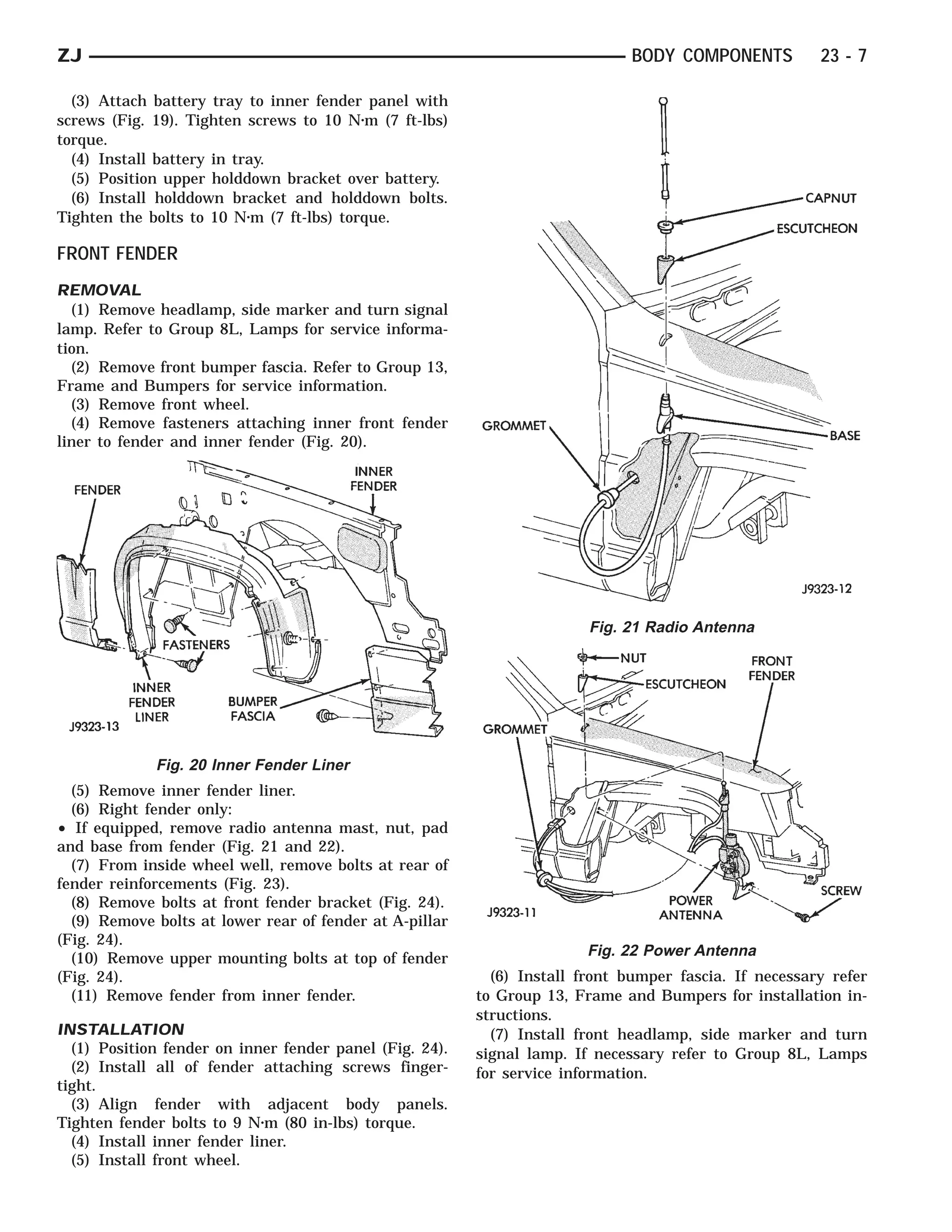 ZJ BODY COMPONENTS 23 - 7

(3) Attach battery tray to inner fender panel with screws (Fig. 19). Tighten screws to 10 N·m (7 ft-lbs) torque.

(4) Install battery in tray.

(5) Position upper holddown bracket over battery.

(6) Install holddown bracket and holddown bolts. Tighten the bolts to 10 N·m (7 ft-lbs) torque.

FRONT FENDER

REMOVAL

(1) Remove headlamp, side marker and turn signal lamp. Refer to Group 8L, Lamps for service information.

(2) Remove front bumper fascia. Refer to Group 13, Frame and Bumpers for service information.

(3) Remove front wheel.

(4) Remove fasteners attaching inner front fender liner to fender and inner fender (Fig. 20).

FENDER
INNER FENDER
FASTENERS
INNER FENDER LINER
BUMPER FASCIA
J9323-13

Fig. 20 Inner Fender Liner

(5) Remove inner fender liner.

(6) Right fender only:

• If equipped, remove radio antenna mast, nut, pad and base from fender (Fig. 21 and 22).

(7) From inside wheel well, remove bolts at rear of fender reinforcements (Fig. 23).

(8) Remove bolts at front fender bracket (Fig. 24).

(9) Remove bolts at lower rear of fender at A-pillar (Fig. 24).

(10) Remove upper mounting bolts at top of fender (Fig. 24).

(11) Remove fender from inner fender.

INSTALLATION

(1) Position fender on inner fender panel (Fig. 24).

(2) Install all of fender attaching screws finger-tight.

(3) Align fender with adjacent body panels. Tighten fender bolts to 9 N·m (80 in-lbs) torque.

(4) Install inner fender liner.

(5) Install front wheel.

CAPNUT
ESCUTCHEON
GROMMET
BASE
J9323-12

Fig. 21 Radio Antenna

NUT
ESCUTCHEON
FRONT FENDER
GROMMET
POWER ANTENNA
SCREW
J9323-11

Fig. 22 Power Antenna

(6) Install front bumper fascia. If necessary refer to Group 13, Frame and Bumpers for installation instructions.

(7) Install front headlamp, side marker and turn signal lamp. If necessary refer to Group 8L, Lamps for service information.