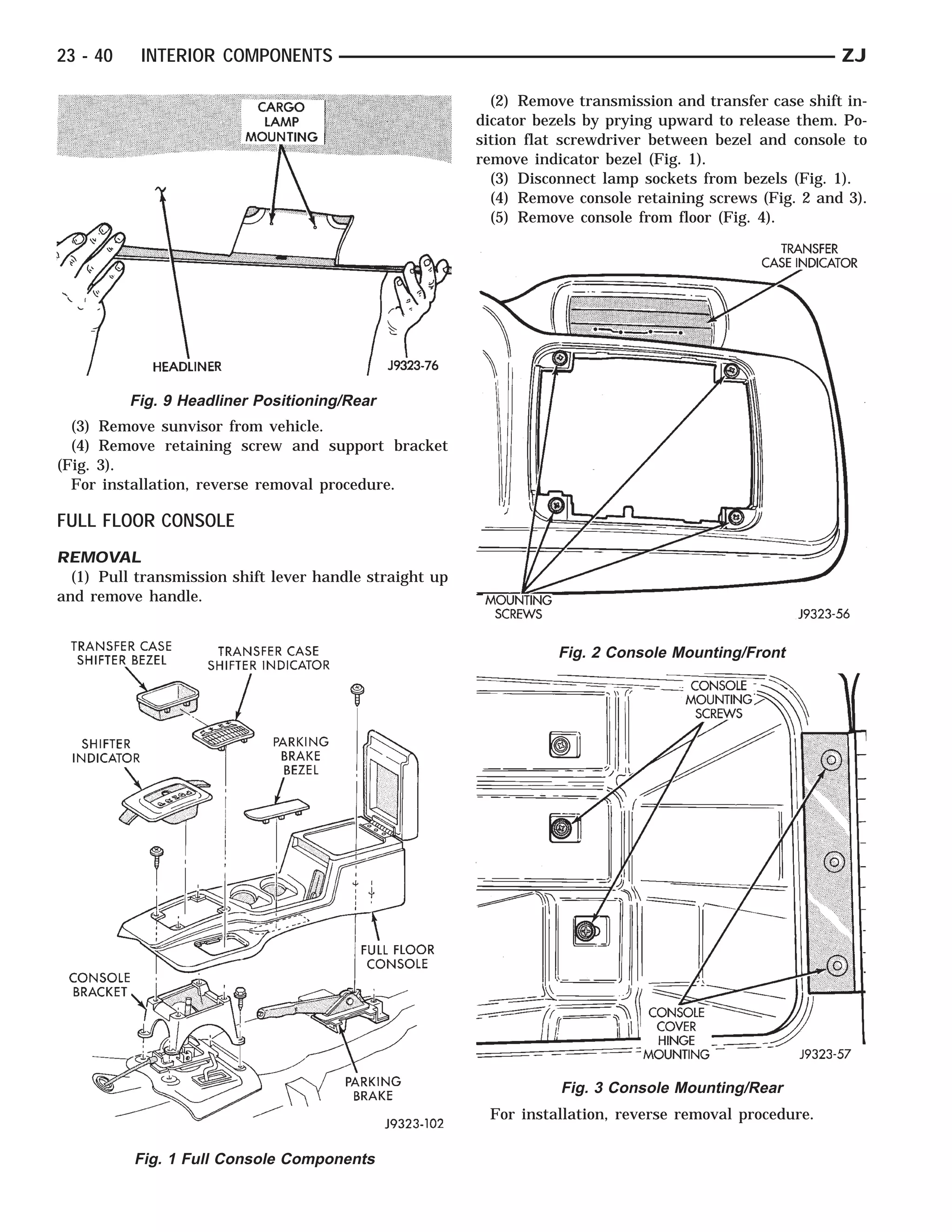 23 - 40 INTERIOR COMPONENTS ZJ

CARGO LAMP MOUNTING

HEADLINER

J9323-76

Fig. 9 Headliner Positioning/Rear

(3) Remove sunvisor from vehicle.

(4) Remove retaining screw and support bracket (Fig. 3).

For installation, reverse removal procedure.

FULL FLOOR CONSOLE

REMOVAL

(1) Pull transmission shift lever handle straight up and remove handle.

TRANSFER CASE SHIFTER BEZEL

TRANSFER CASE SHIFTER INDICATOR

SHIFTER INDICATOR

PARKING BRAKE BEZEL

FULL FLOOR CONSOLE

CONSOLE BRACKET

PARKING BRAKE

J9323-102

Fig. 1 Full Console Components

(2) Remove transmission and transfer case shift indicator bezels by prying upward to release them. Position flat screwdriver between bezel and console to remove indicator bezel (Fig. 1).

(3) Disconnect lamp sockets from bezels (Fig. 1).

(4) Remove console retaining screws (Fig. 2 and 3).

(5) Remove console from floor (Fig. 4).

TRANSFER CASE INDICATOR

MOUNTING SCREWS

J9323-56

Fig. 2 Console Mounting/Front

CONSOLE MOUNTING SCREWS

CONSOLE COVER HINGE MOUNTING

J9323-57

Fig. 3 Console Mounting/Rear

For installation, reverse removal procedure.