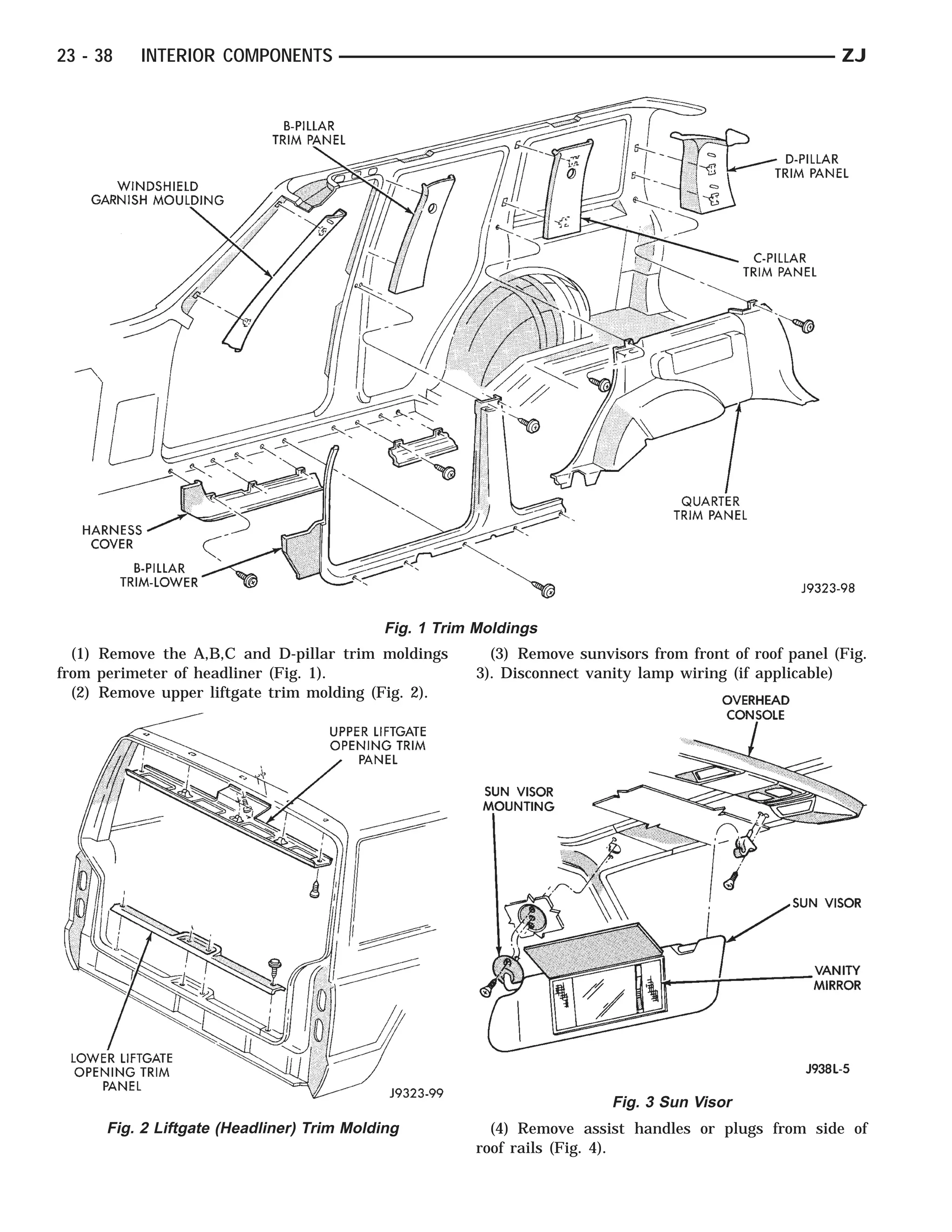 23 - 38 INTERIOR COMPONENTS ZJ

B-PILLAR TRIM PANEL

WINDSHIELD GARNISH MOULDING

D-PILLAR TRIM PANEL

C-PILLAR TRIM PANEL

QUARTER TRIM PANEL

HARNESS COVER

B-PILLAR TRIM-LOWER

J9323-98

Fig. 1 Trim Moldings

(1) Remove the A,B,C and D-pillar trim moldings from perimeter of headliner (Fig. 1).

(2) Remove upper liftgate trim molding (Fig. 2).

UPPER LIFTGATE OPENING TRIM PANEL

LOWER LIFTGATE OPENING TRIM PANEL

J9323-99

Fig. 2 Liftgate (Headliner) Trim Molding

(3) Remove sunvisors from front of roof panel (Fig. 3). Disconnect vanity lamp wiring (if applicable)

OVERHEAD CONSOLE

SUN VISOR MOUNTING

SUN VISOR

VANITY MIRROR

J938L-5

Fig. 3 Sun Visor

(4) Remove assist handles or plugs from side of roof rails (Fig. 4).