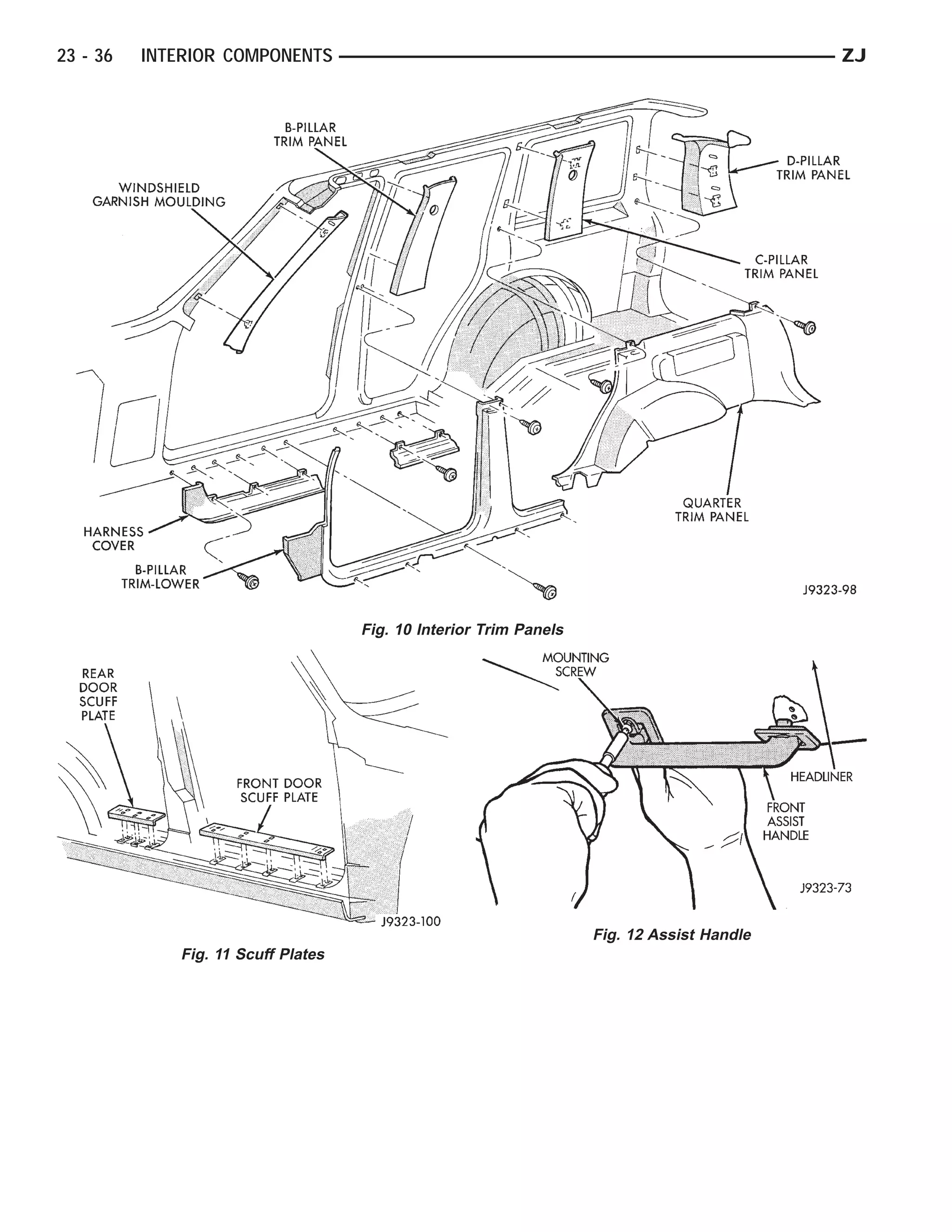 23 - 36 INTERIOR COMPONENTS ZJ

B-PILLAR TRIM PANEL

WINDSHIELD GARNISH MOULDING

D-PILLAR TRIM PANEL

C-PILLAR TRIM PANEL

QUARTER TRIM PANEL

HARNESS COVER

B-PILLAR TRIM-LOWER

J9323-98

Fig. 10 Interior Trim Panels

REAR DOOR SCUFF PLATE

FRONT DOOR SCUFF PLATE

J9323-100

Fig. 11 Scuff Plates

MOUNTING SCREW

HEADLINER

FRONT ASSIST HANDLE

J9323-73

Fig. 12 Assist Handle