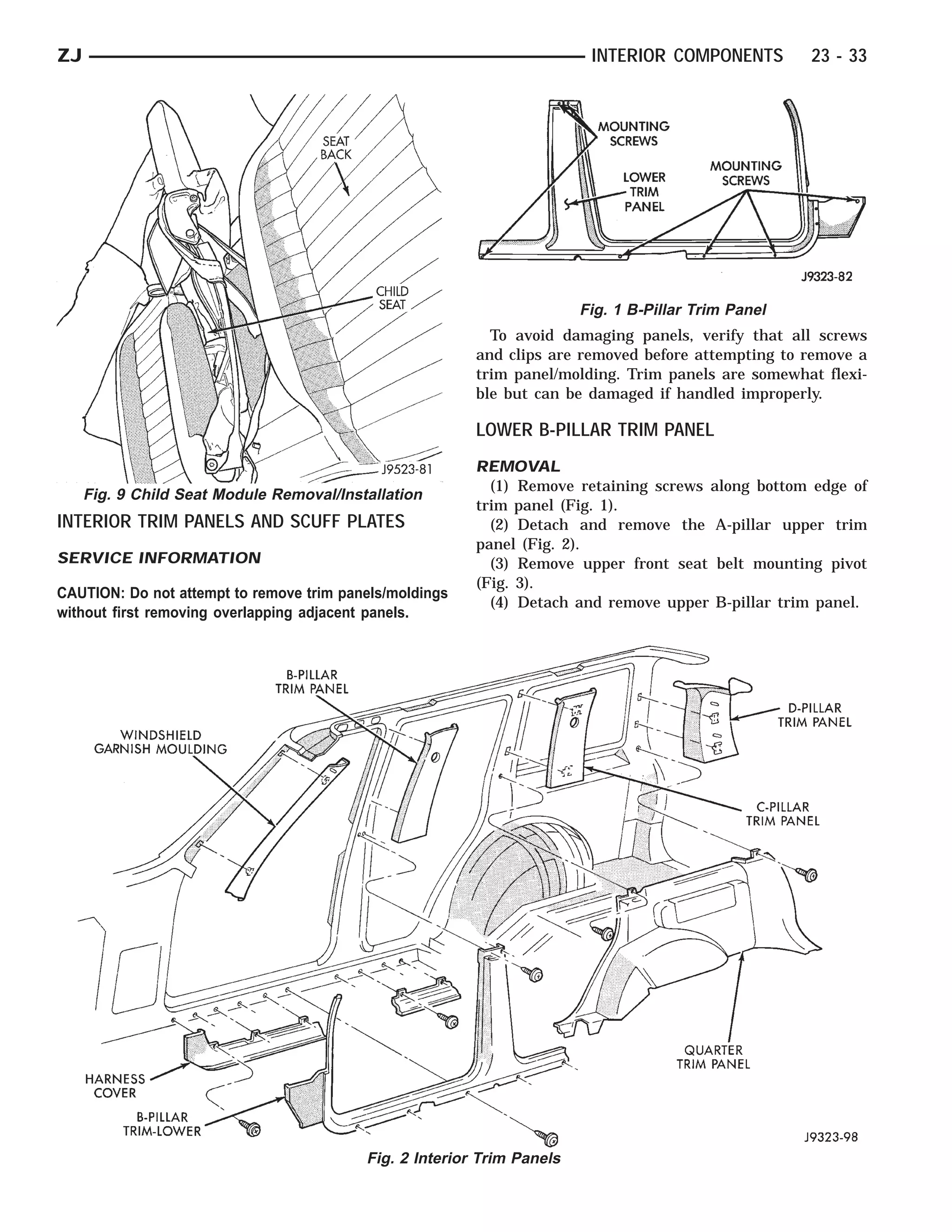 ZJ INTERIOR COMPONENTS 23 - 33

SEAT BACK

CHILD SEAT

J9523-81

Fig. 9 Child Seat Module Removal/Installation

INTERIOR TRIM PANELS AND SCUFF PLATES

SERVICE INFORMATION

CAUTION: Do not attempt to remove trim panels/moldings without first removing overlapping adjacent panels.

MOUNTING SCREWS

LOWER TRIM PANEL

MOUNTING SCREWS

J9323-82

Fig. 1 B-Pillar Trim Panel

To avoid damaging panels, verify that all screws and clips are removed before attempting to remove a trim panel/molding. Trim panels are somewhat flexible but can be damaged if handled improperly.

LOWER B-PILLAR TRIM PANEL

REMOVAL

(1) Remove retaining screws along bottom edge of trim panel (Fig. 1).

(2) Detach and remove the A-pillar upper trim panel (Fig. 2).

(3) Remove upper front seat belt mounting pivot (Fig. 3).

(4) Detach and remove upper B-pillar trim panel.

B-PILLAR TRIM PANEL

WINDSHIELD GARNISH MOULDING

D-PILLAR TRIM PANEL

C-PILLAR TRIM PANEL

QUARTER TRIM PANEL

HARNESS COVER

B-PILLAR TRIM-LOWER

J9323-98

Fig. 2 Interior Trim Panels