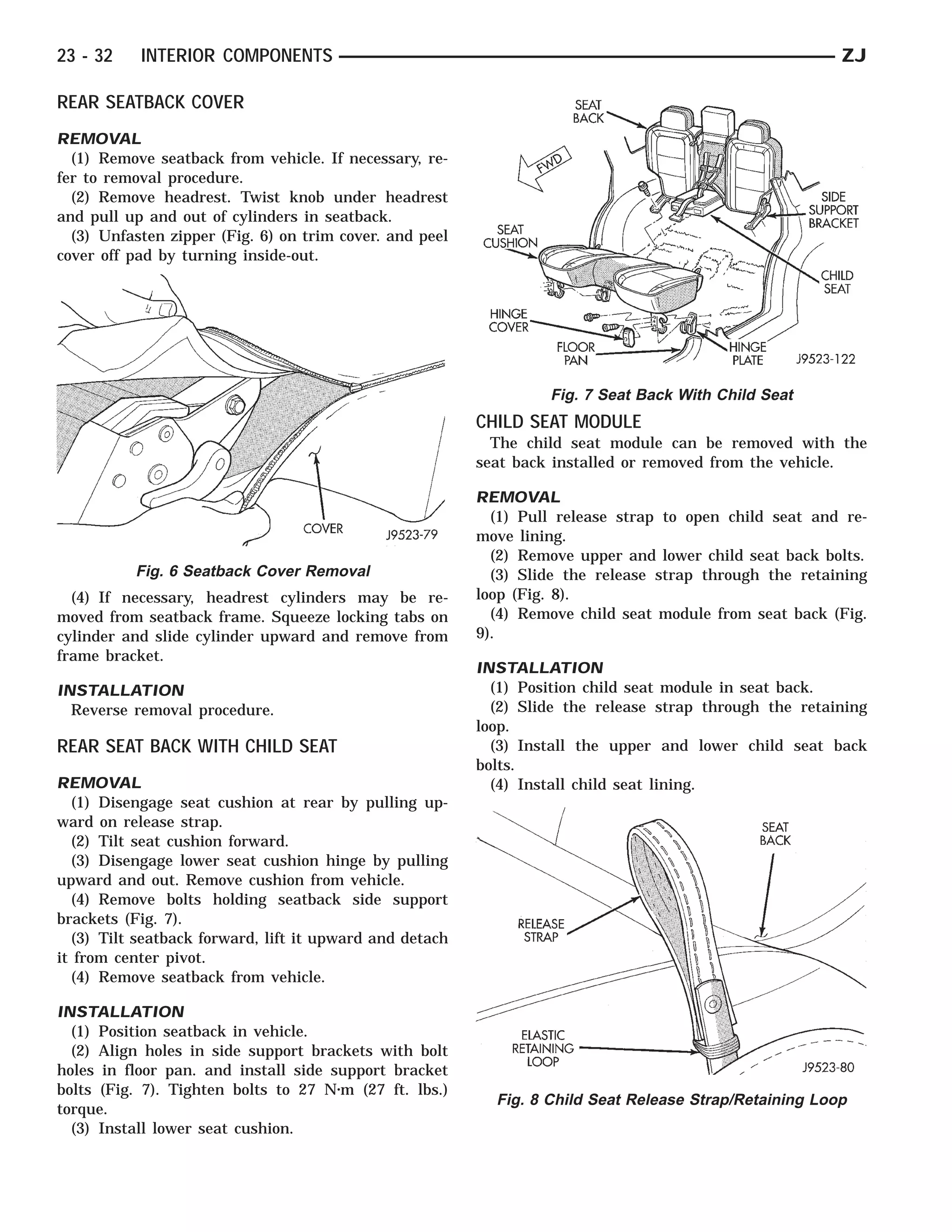 23 - 32 INTERIOR COMPONENTS ZJ

REAR SEATBACK COVER

REMOVAL

(1) Remove seatback from vehicle. If necessary, refer to removal procedure.

(2) Remove headrest. Twist knob under headrest and pull up and out of cylinders in seatback.

(3) Unfasten zipper (Fig. 6) on trim cover. and peel cover off pad by turning inside-out.

COVER

J9523-79

Fig. 6 Seatback Cover Removal

(4) If necessary, headrest cylinders may be removed from seatback frame. Squeeze locking tabs on cylinder and slide cylinder upward and remove from frame bracket.

INSTALLATION

Reverse removal procedure.

REAR SEAT BACK WITH CHILD SEAT

REMOVAL

(1) Disengage seat cushion at rear by pulling upward on release strap.

(2) Tilt seat cushion forward.

(3) Disengage lower seat cushion hinge by pulling upward and out. Remove cushion from vehicle.

(4) Remove bolts holding seatback side support brackets (Fig. 7).

(3) Tilt seatback forward, lift it upward and detach it from center pivot.

(4) Remove seatback from vehicle.

INSTALLATION

(1) Position seatback in vehicle.

(2) Align holes in side support brackets with bolt holes in floor pan. and install side support bracket bolts (Fig. 7). Tighten bolts to 27 N·m (27 ft. lbs.) torque.

(3) Install lower seat cushion.

SEAT BACK

FWD

SIDE SUPPORT BRACKET

SEAT CUSHION

CHILD SEAT

HINGE COVER

FLOOR PAN

HINGE PLATE

J9523-122

Fig. 7 Seat Back With Child Seat

CHILD SEAT MODULE

The child seat module can be removed with the seat back installed or removed from the vehicle.

REMOVAL

(1) Pull release strap to open child seat and remove lining.

(2) Remove upper and lower child seat back bolts.

(3) Slide the release strap through the retaining loop (Fig. 8).

(4) Remove child seat module from seat back (Fig. 9).

INSTALLATION

(1) Position child seat module in seat back.

(2) Slide the release strap through the retaining loop.

(3) Install the upper and lower child seat back bolts.

(4) Install child seat lining.

SEAT BACK

RELEASE STRAP

ELASTIC RETAINING LOOP

J9523-80

Fig. 8 Child Seat Release Strap/Retaining Loop